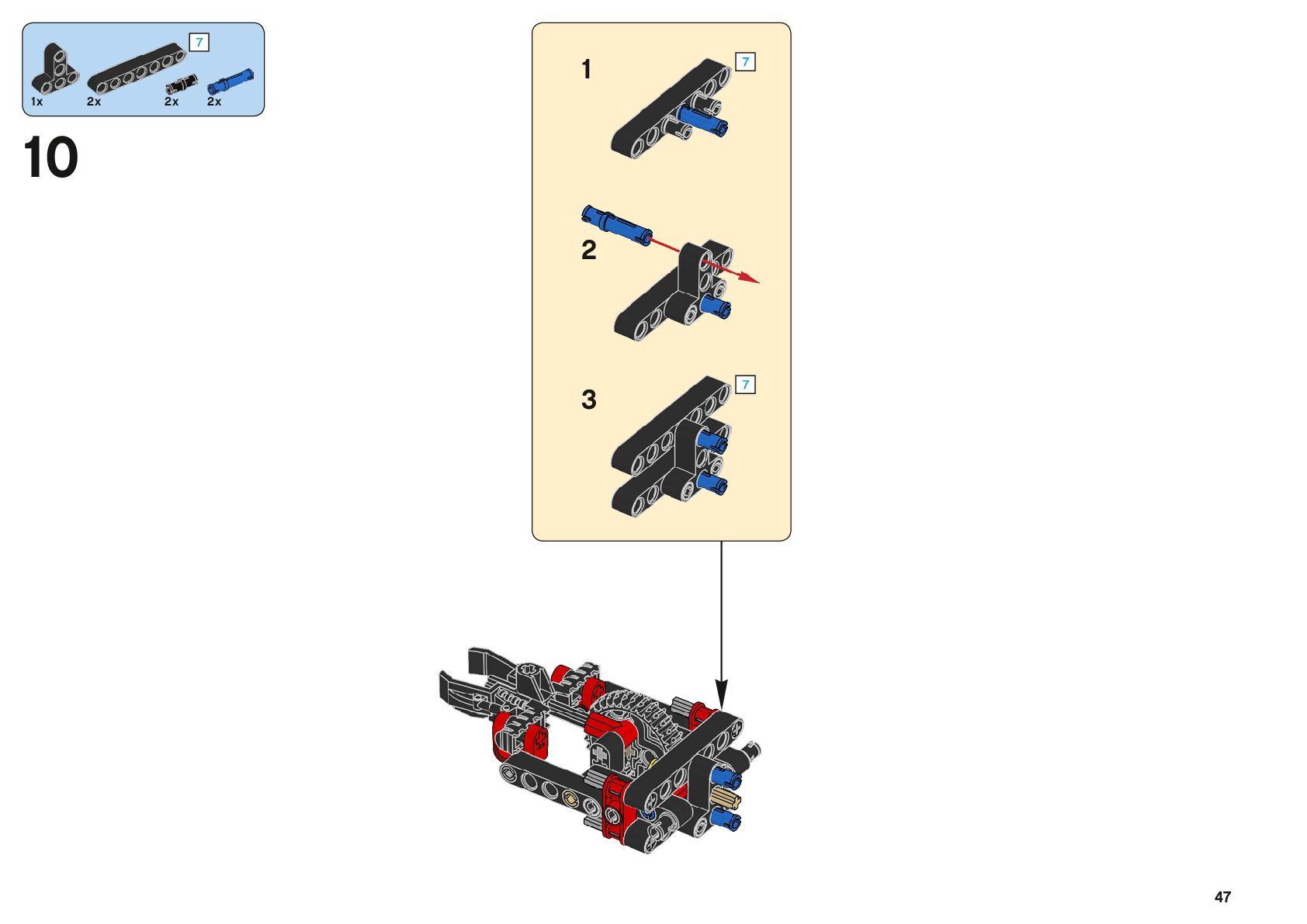 7

1x 2x 2x 2x

10

1

7

2

3

7

47