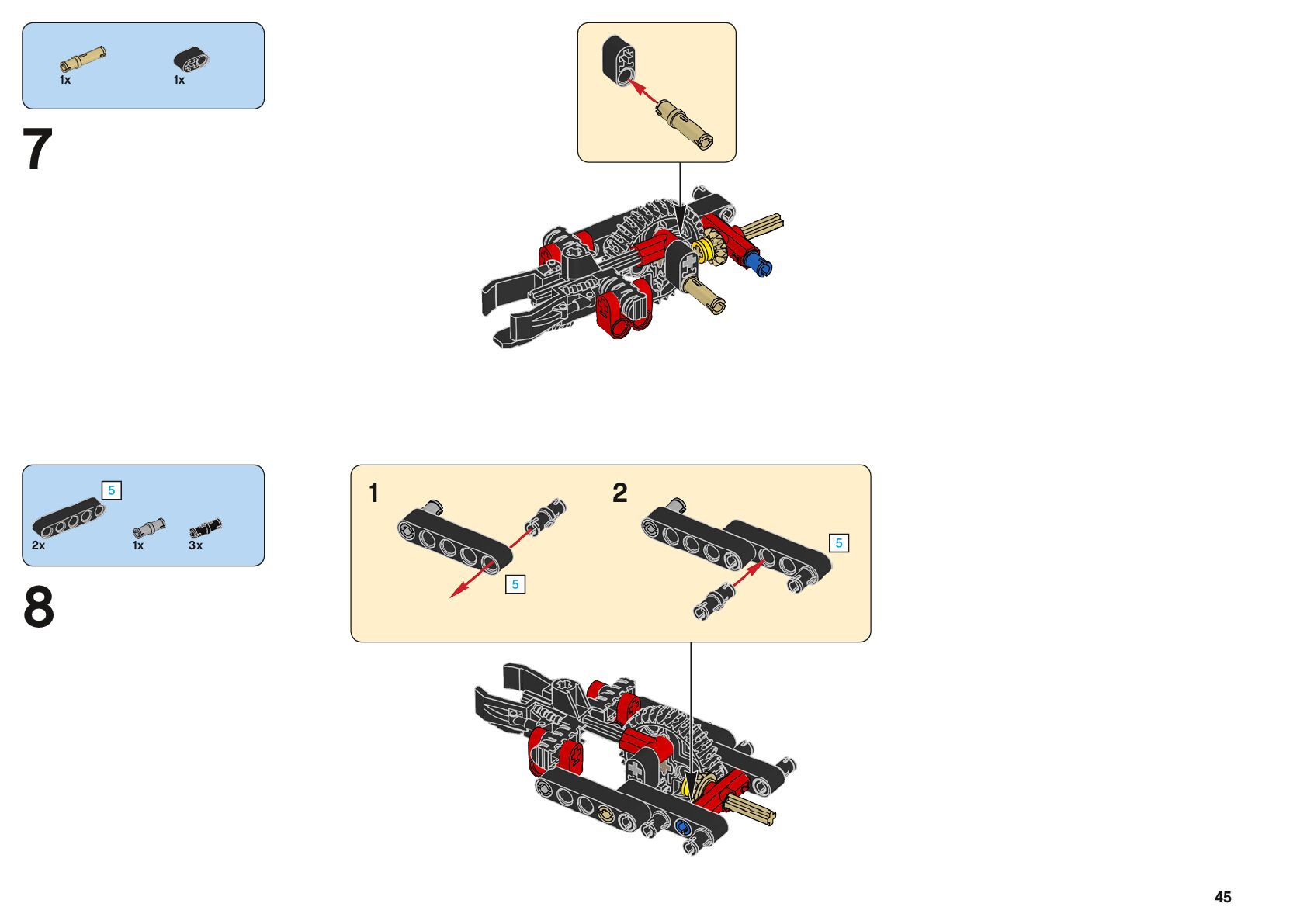 1x 1x

7

5

2x 1x 3x

8

1

5

2

5

45