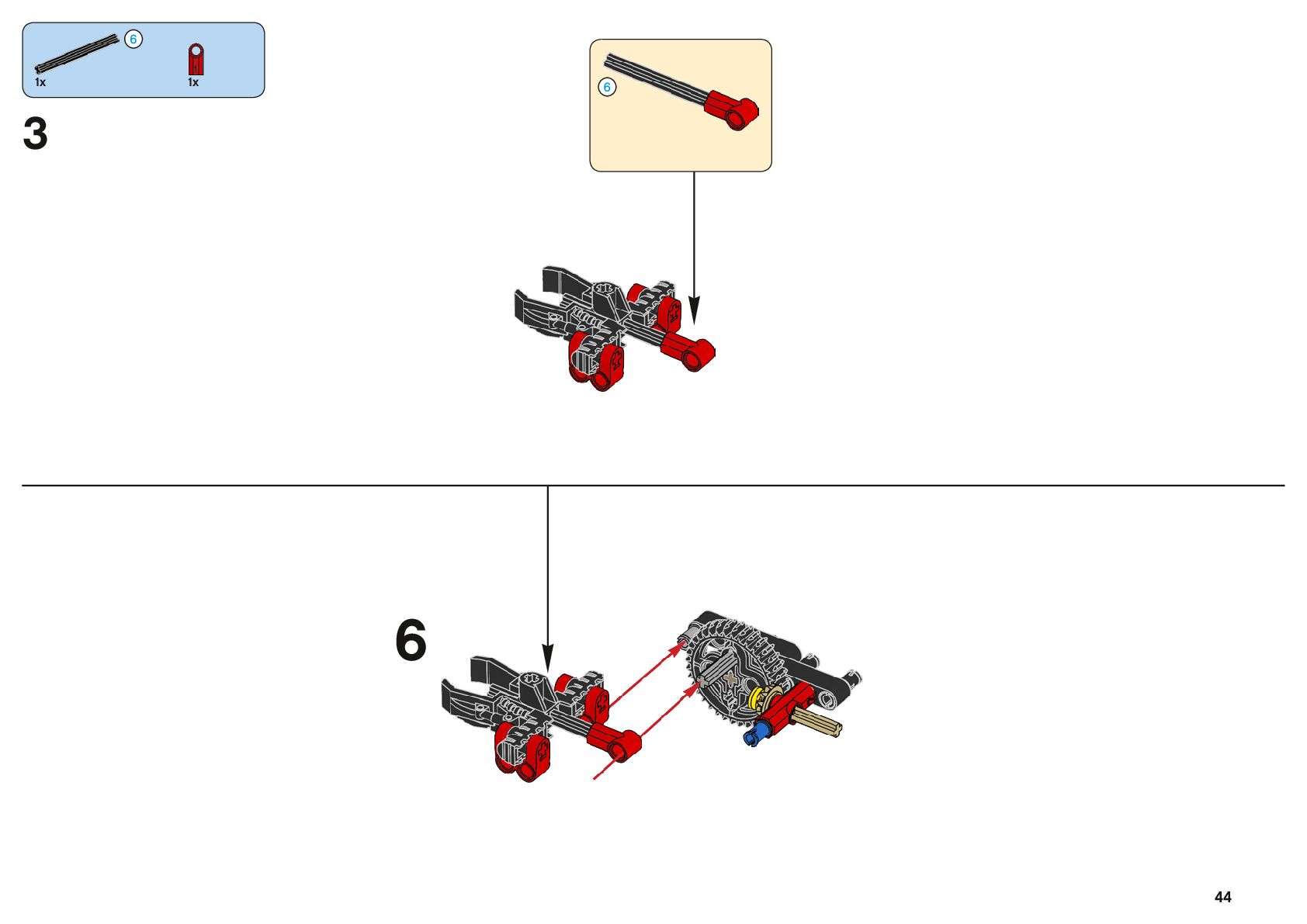 6
1x
1x

3

6

6

44