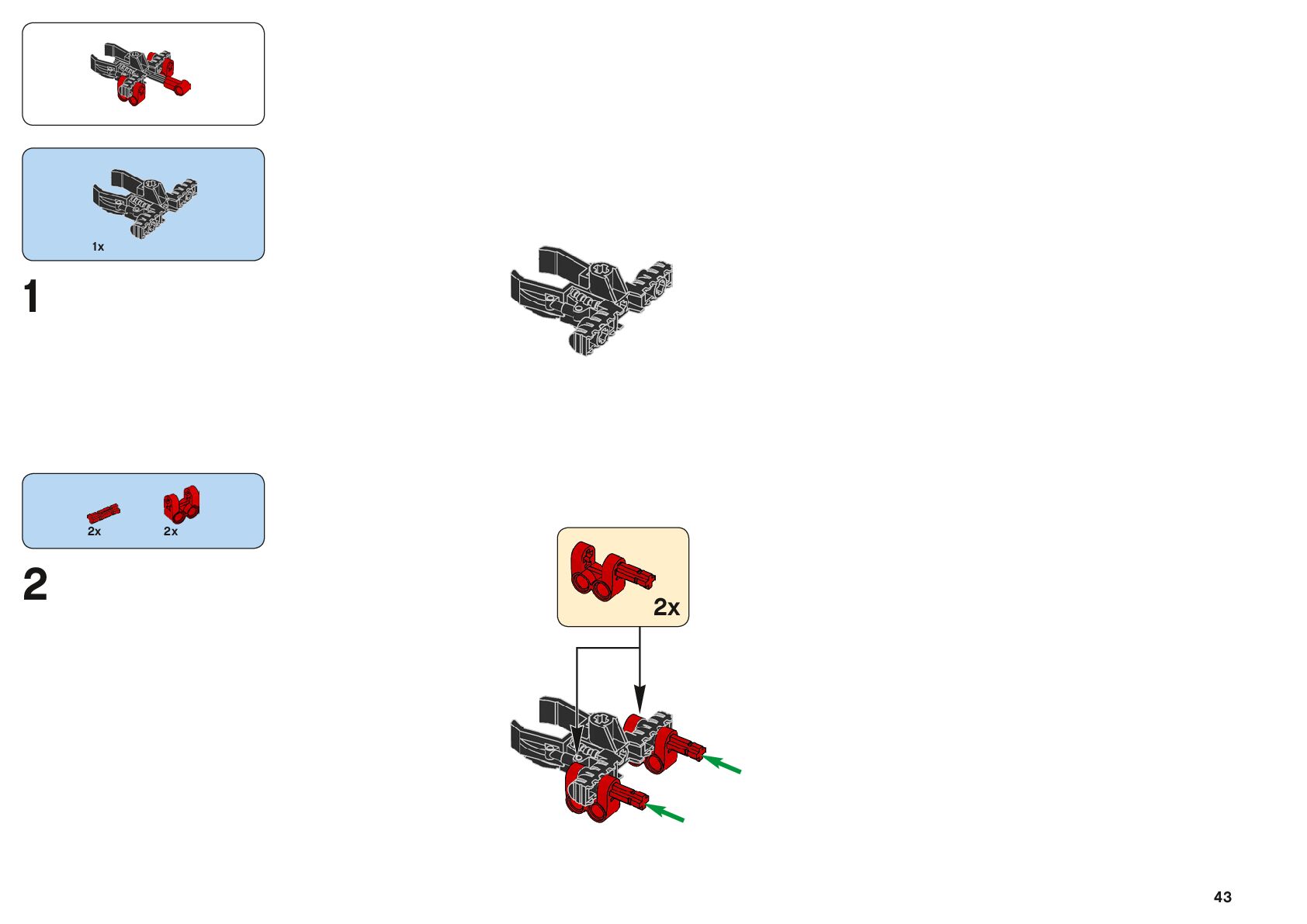 1x

1

2x 2x

2

2x

43