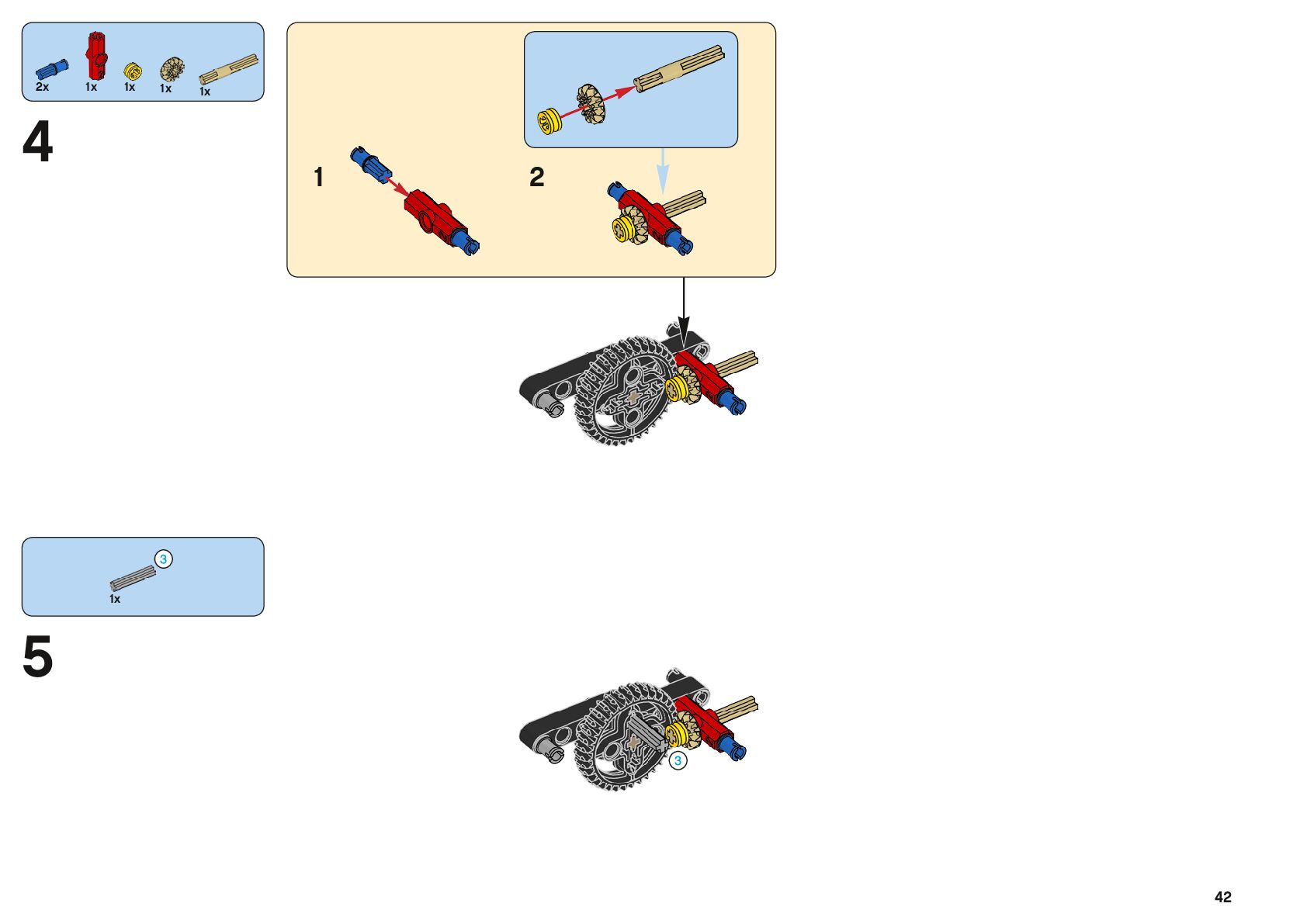 2x 1x 1x 1x 1x

4

1

2

3

1x

5

3

42