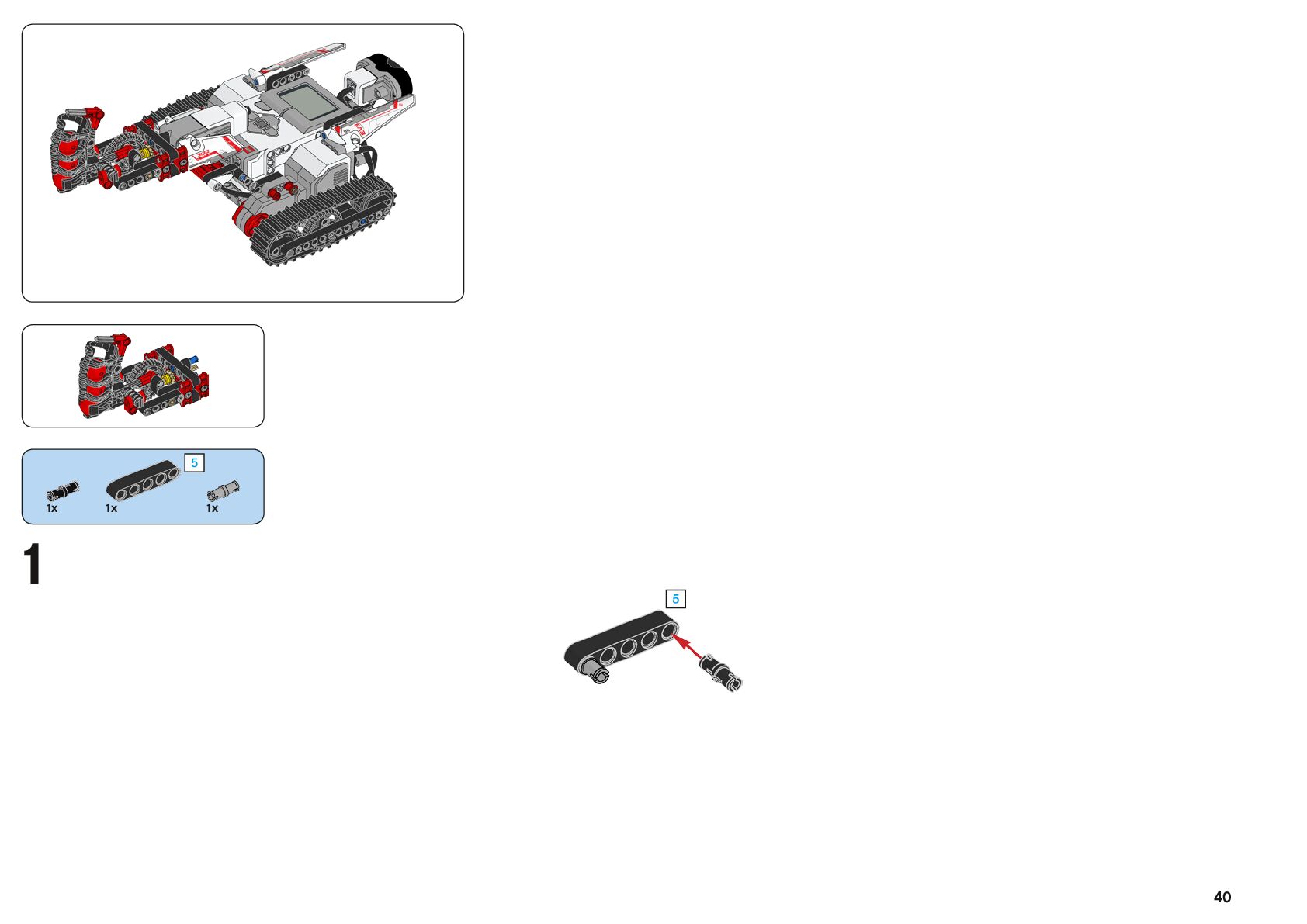 5

1x 1x 1x

1

5

40