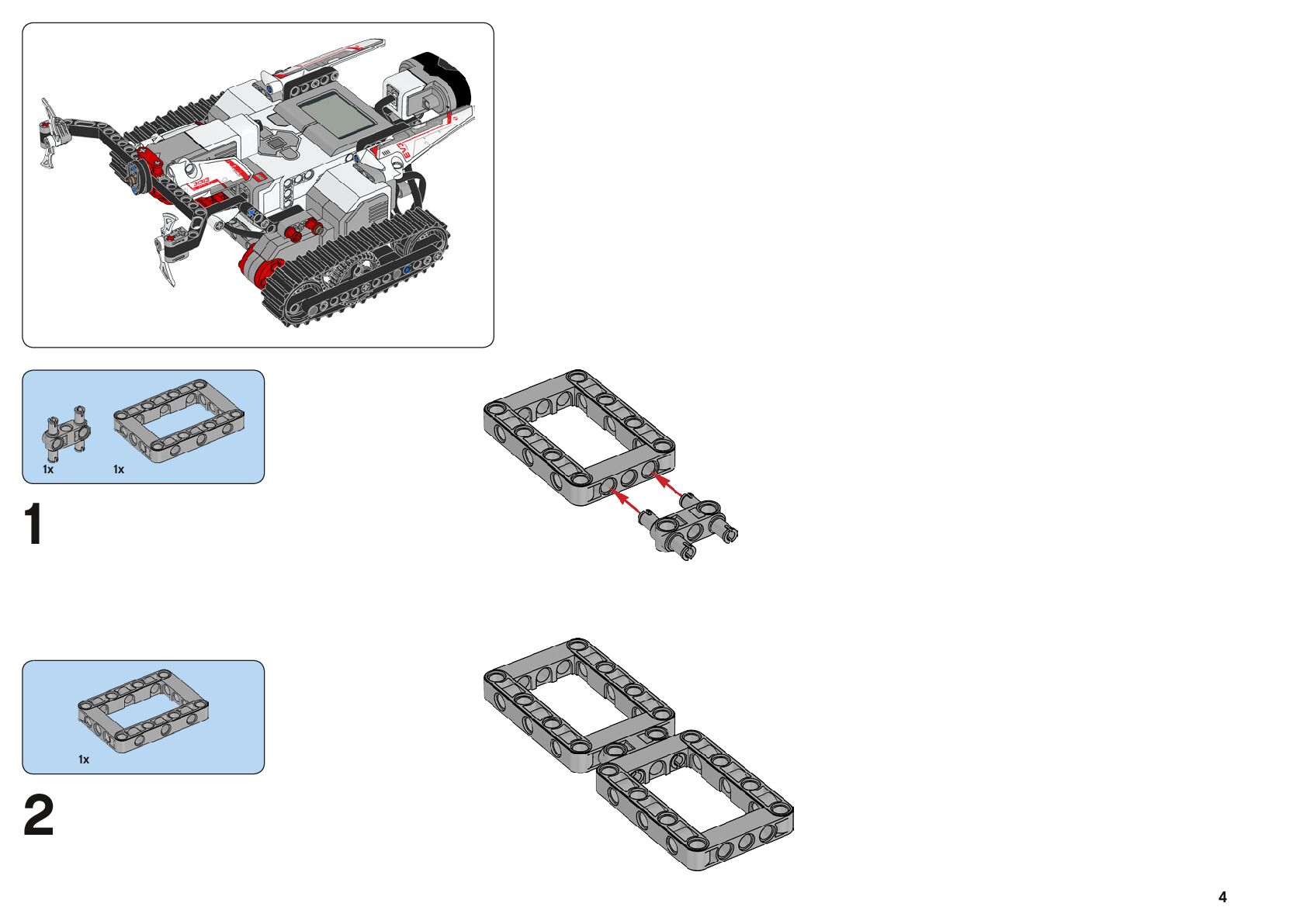 1x 1x

1

1x

2

4