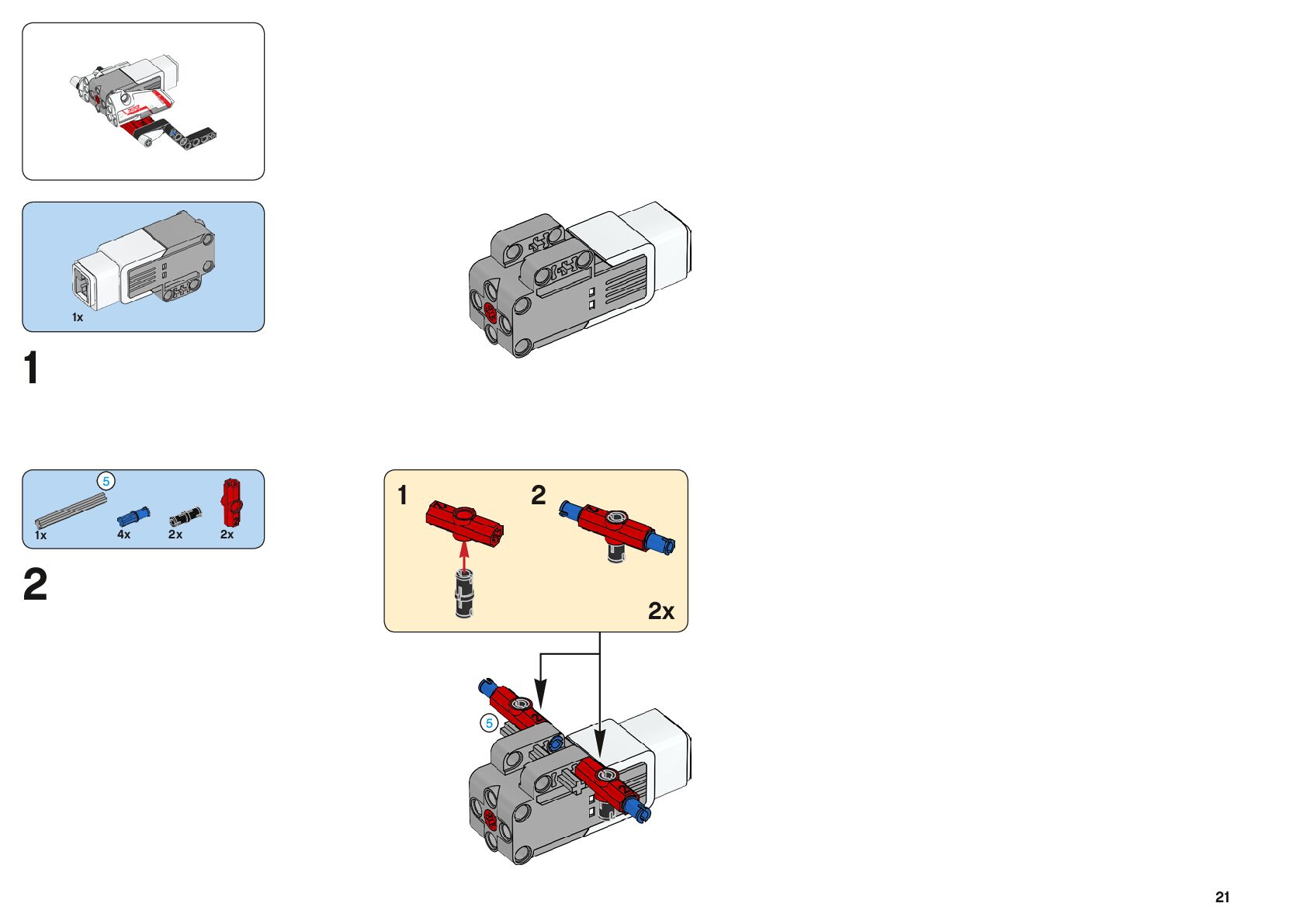 1x

1

5

1x 4x 2x 2x

2

1 2

2x

5

21