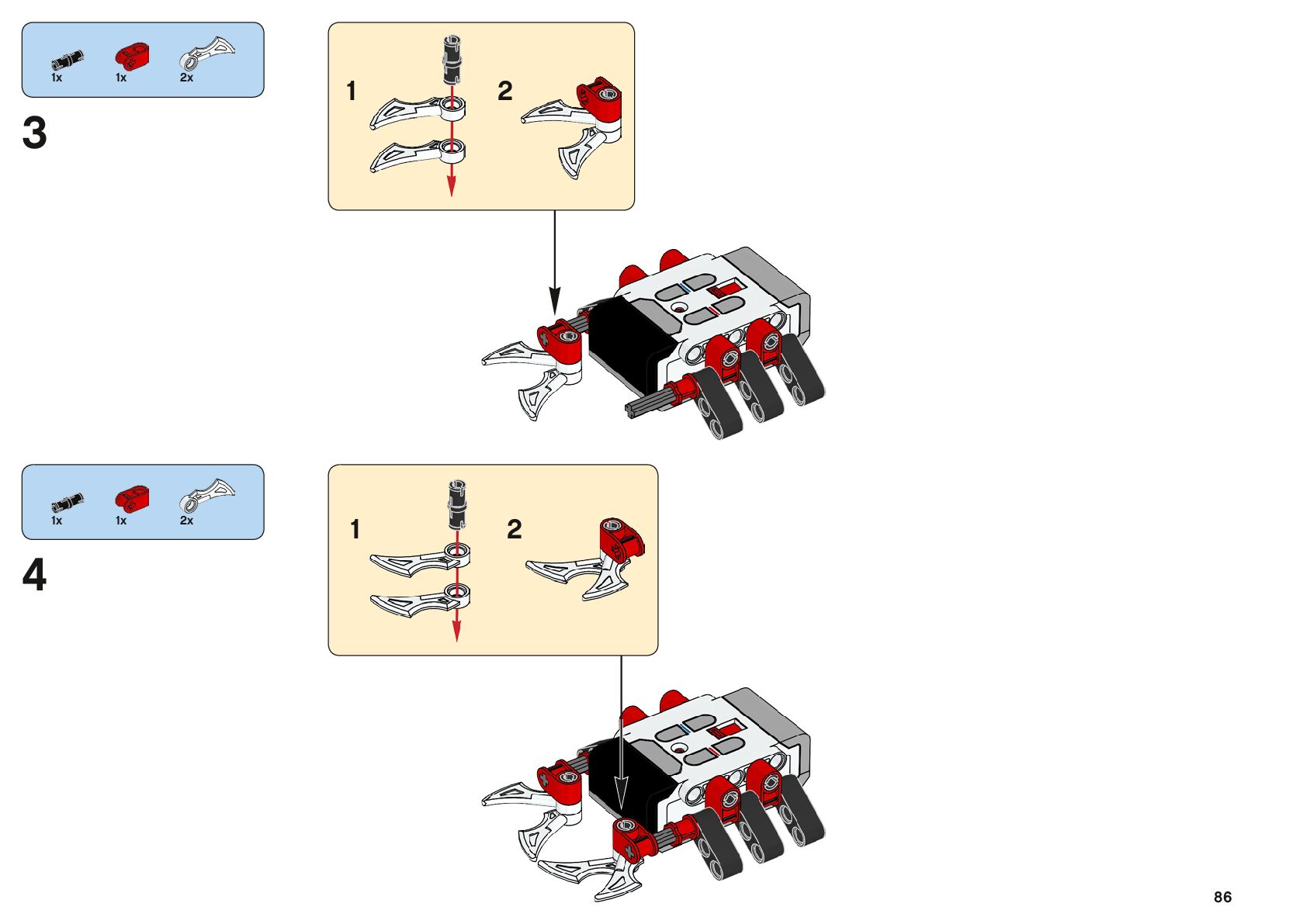 1x 1x 2x

3

1

2

1x 1x 2x

4

1

2

86