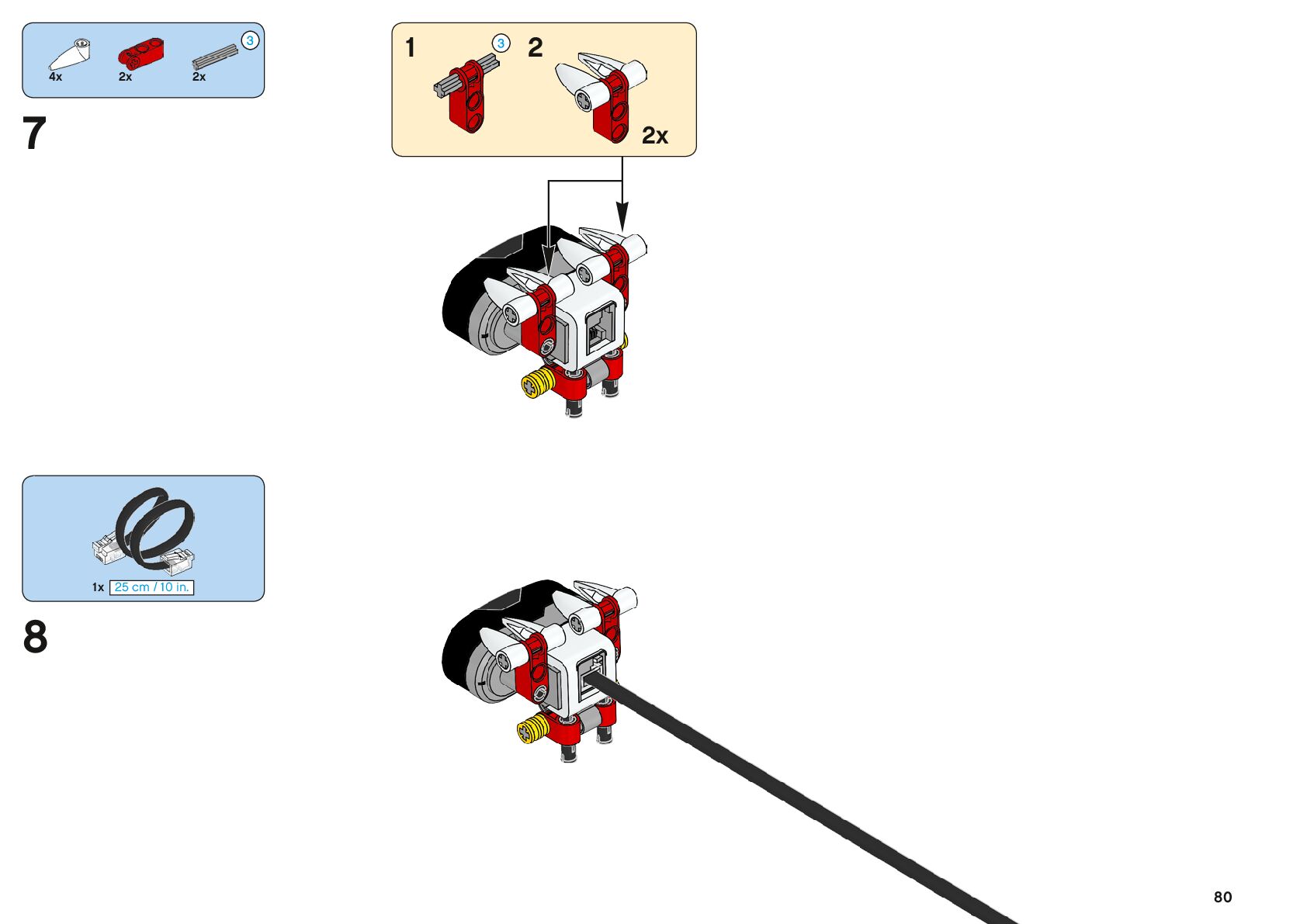 4x
2x
2x
3

7

1
3
2
2x

1x 25 cm / 10 in.

8

80