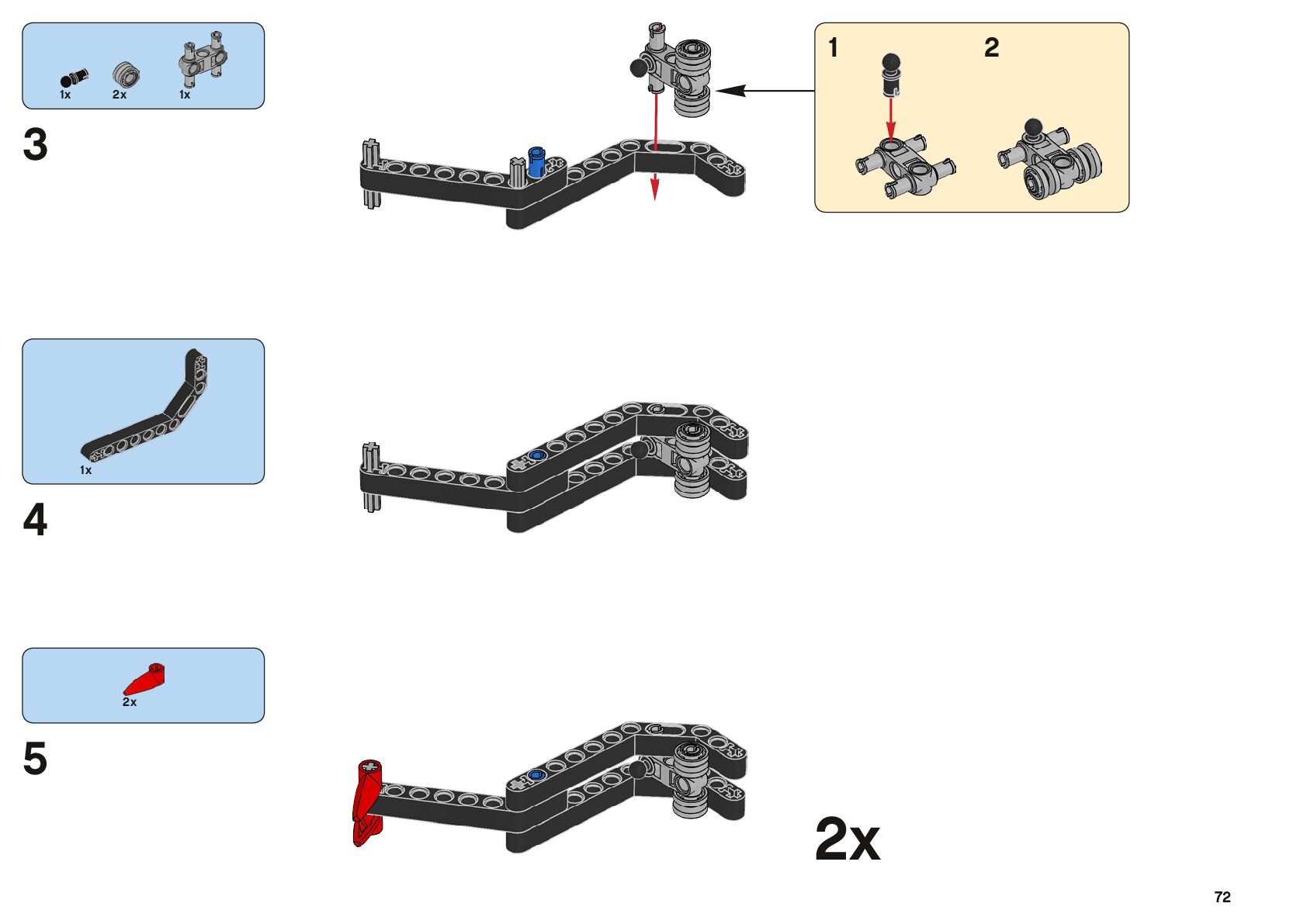 1x 2x 1x

3

1 2

1x

4

2x

5

2x

72