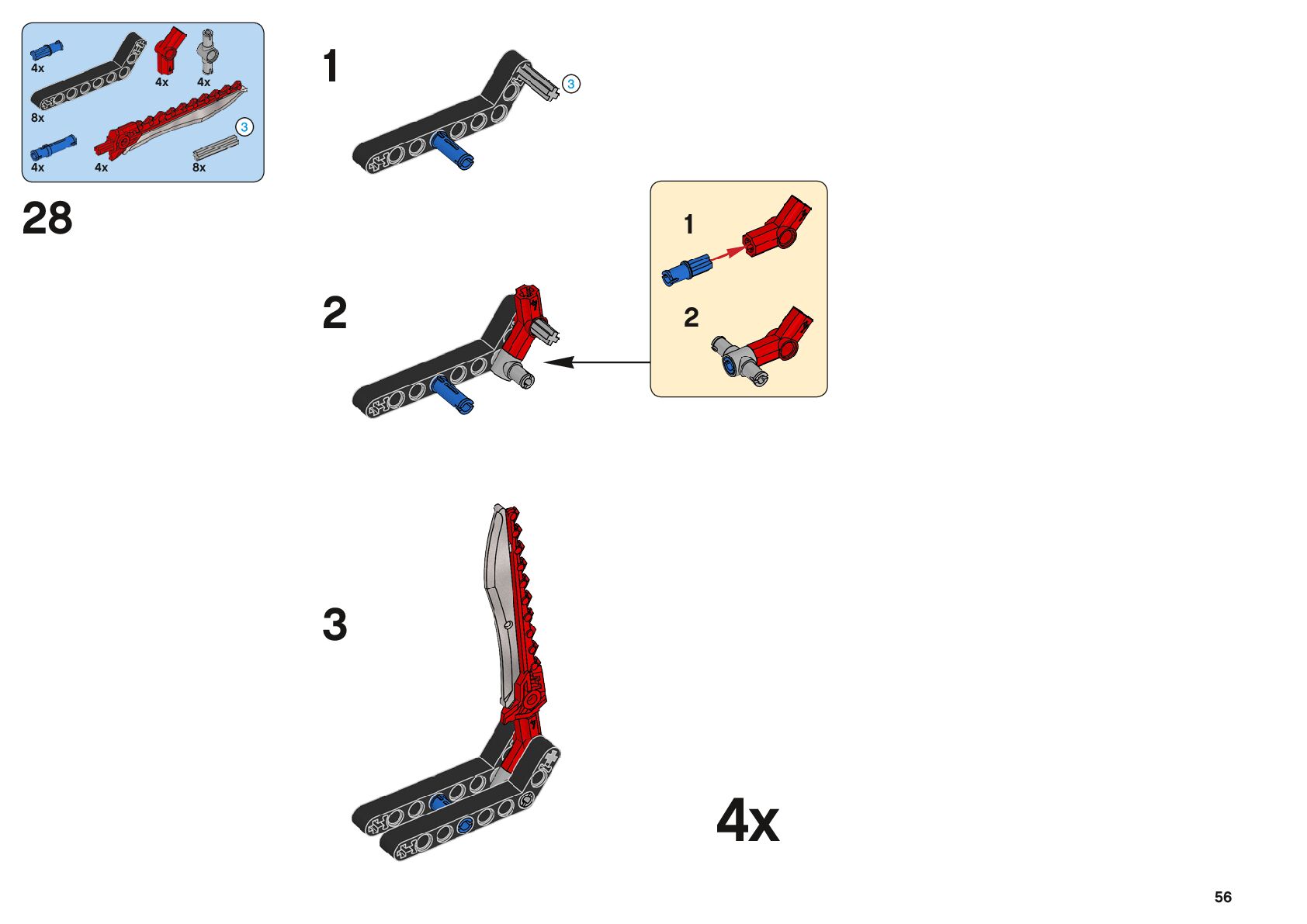 4x
4x
4x
8x
3
4x
4x
8x

28

1
3

2

1

2

3

4x

56