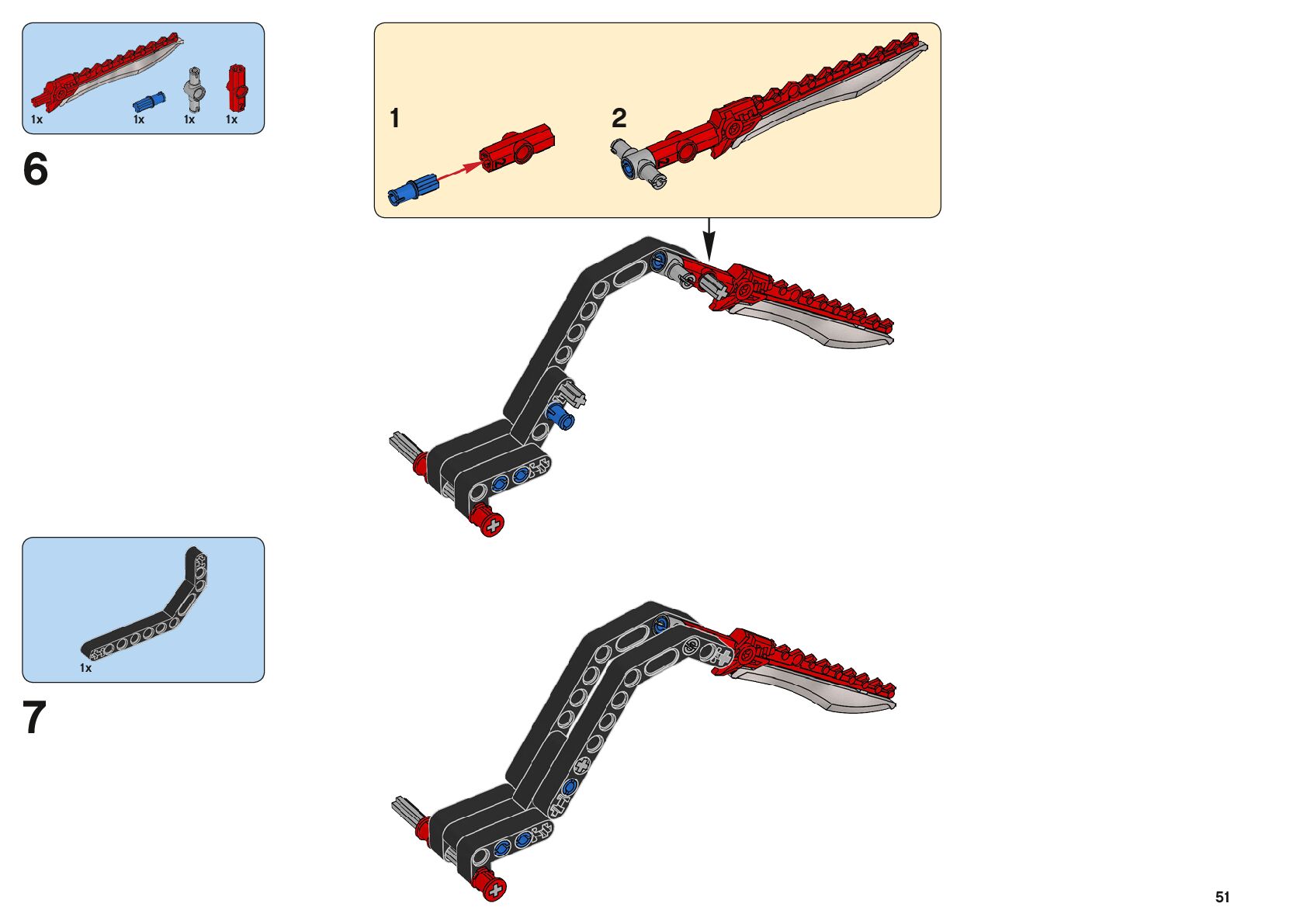 1x 1x 1x 1x

6

1

2

1x

7

51