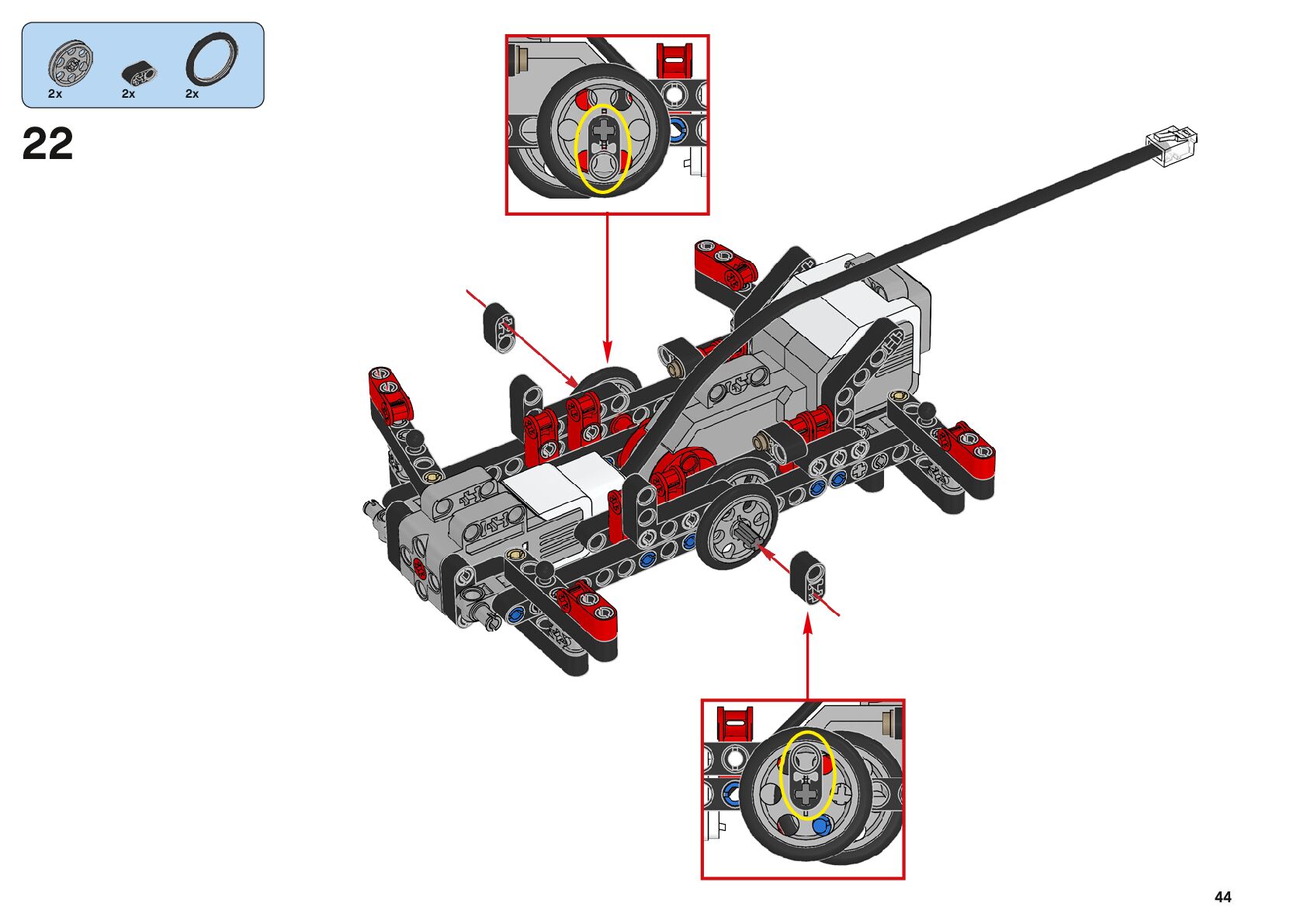 2x 2x 2x

22

44