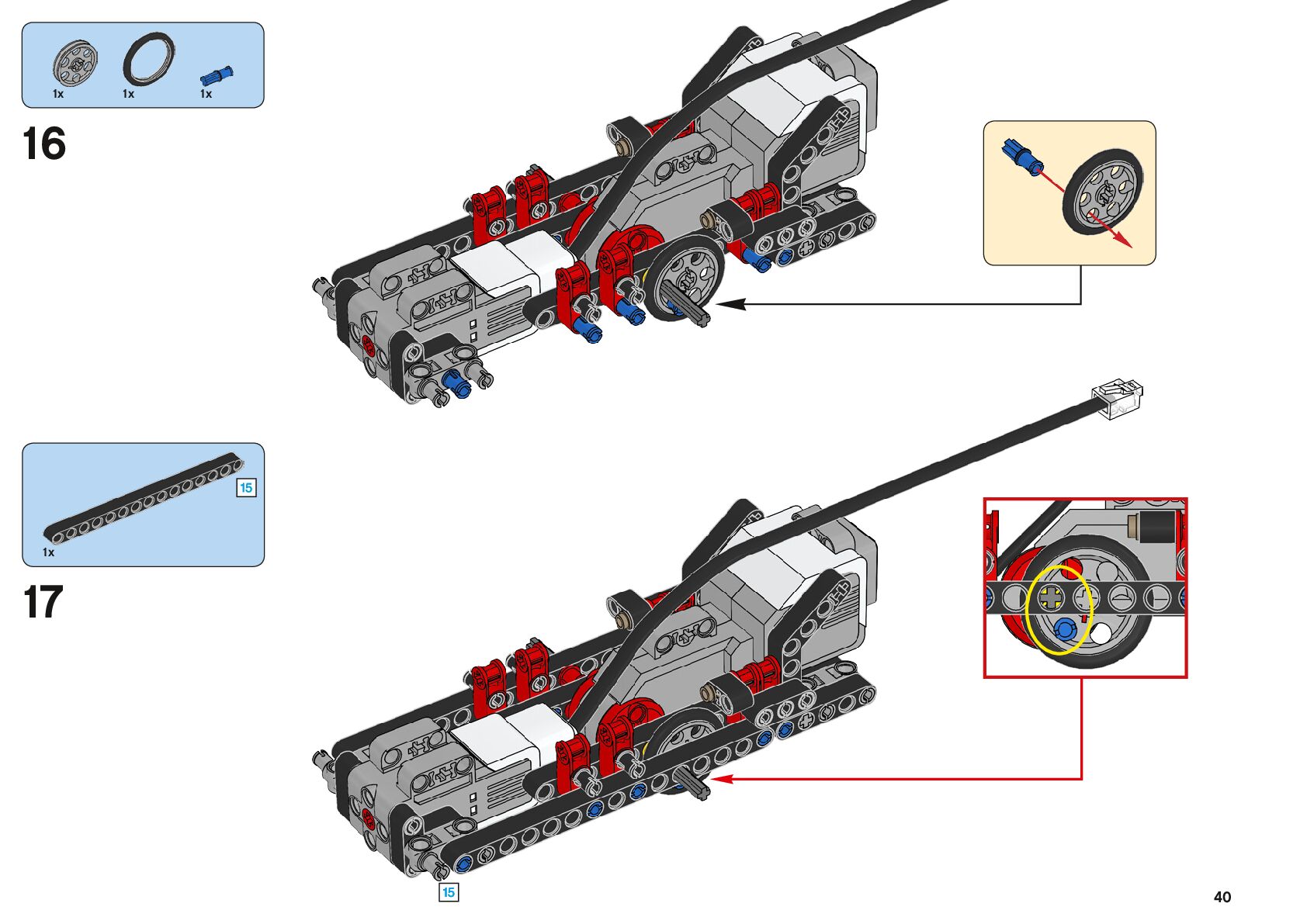 1x 1x 1x

16

15

1x

17

15

40