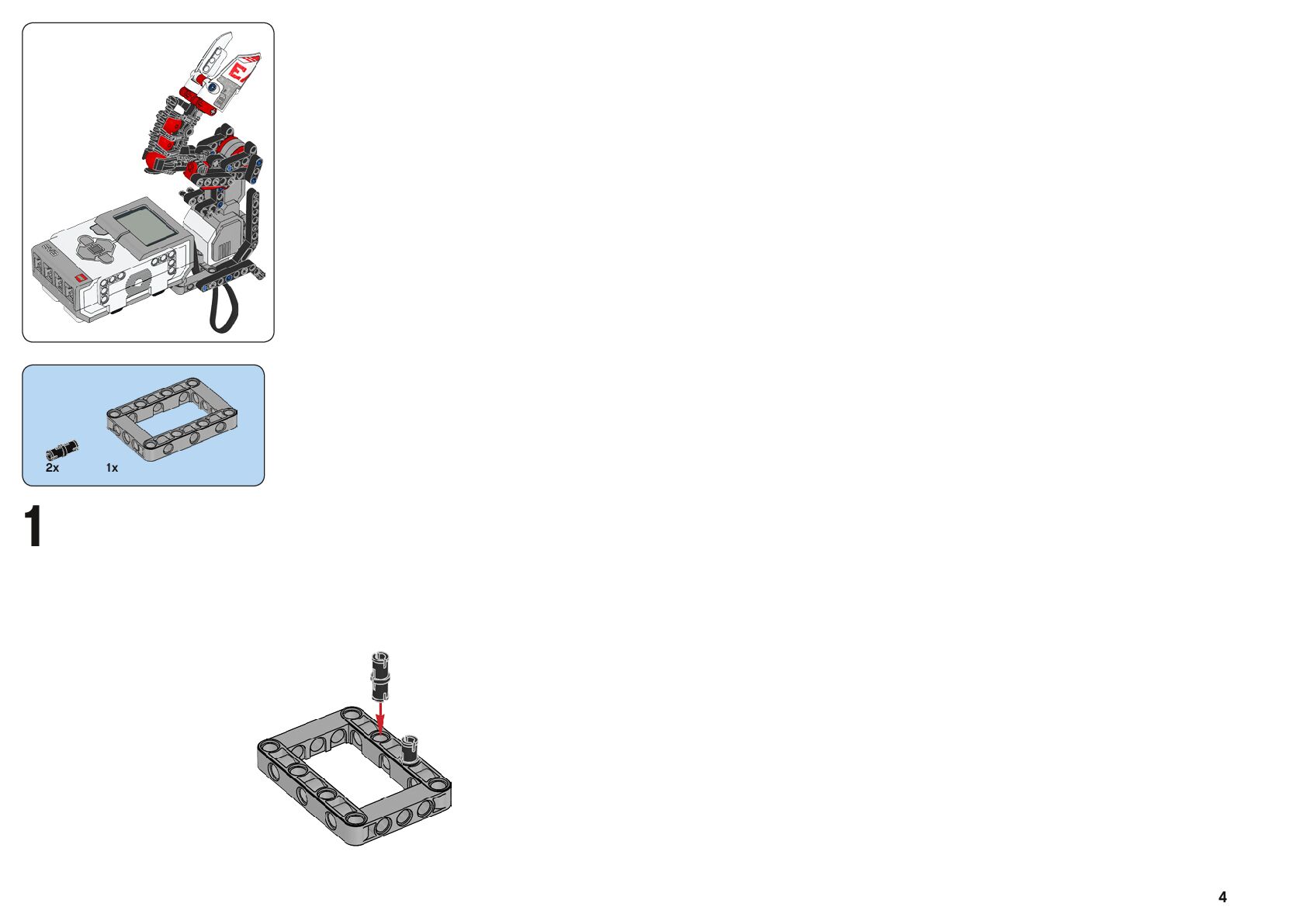 2x
1x

1

4