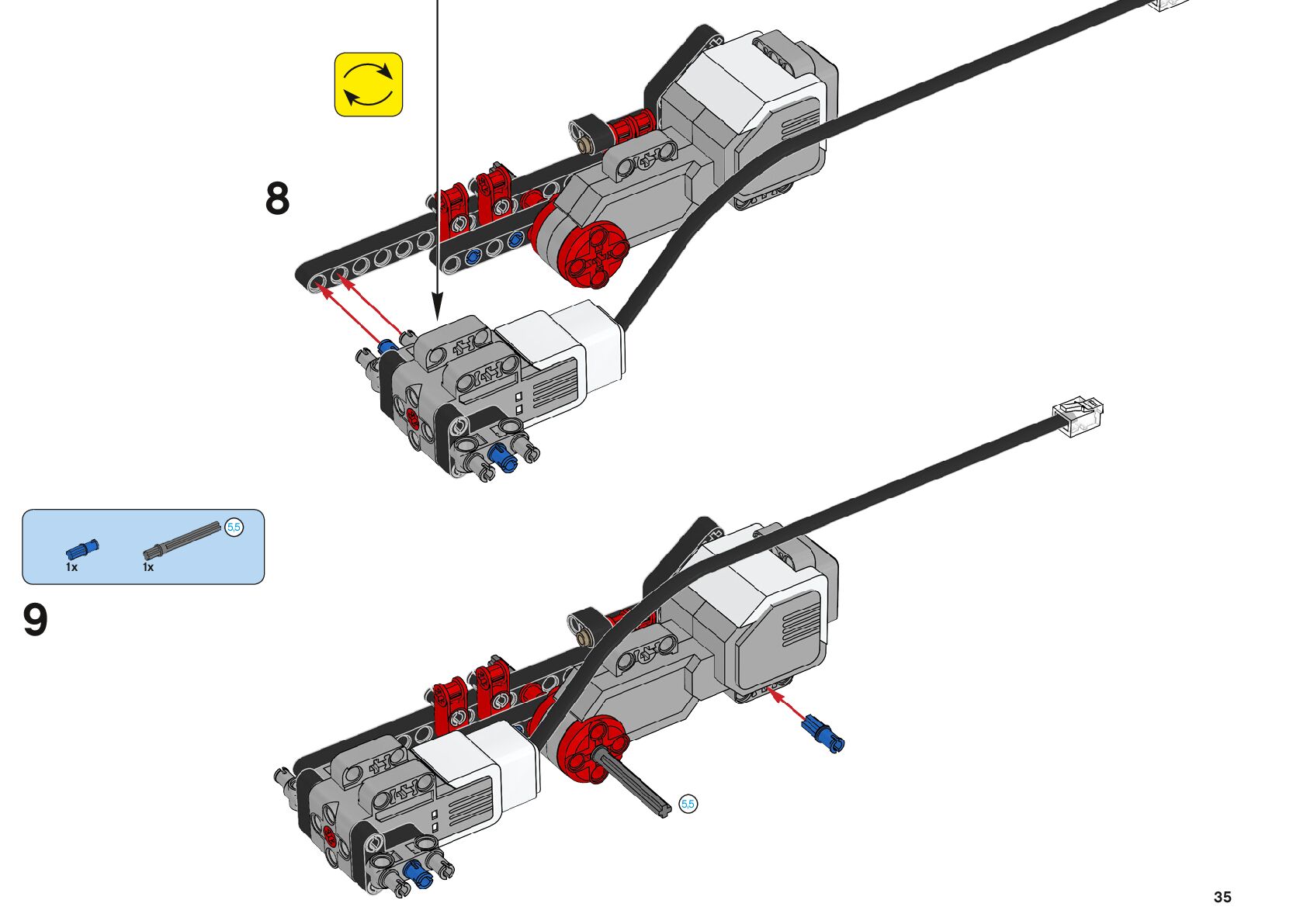 8

1x
1x
5,5

9

5,5

35