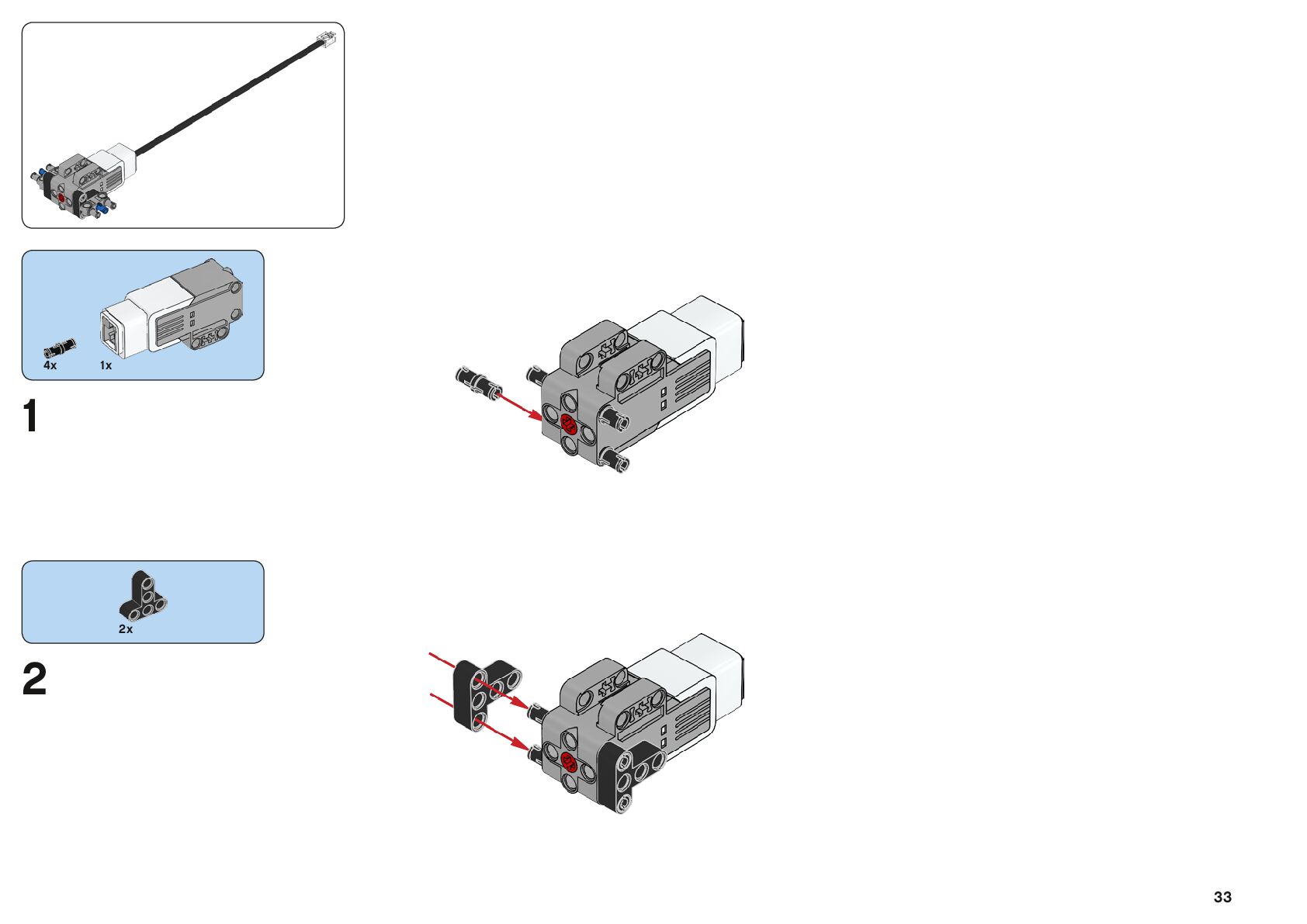 4x
1x

1

2x

2

33