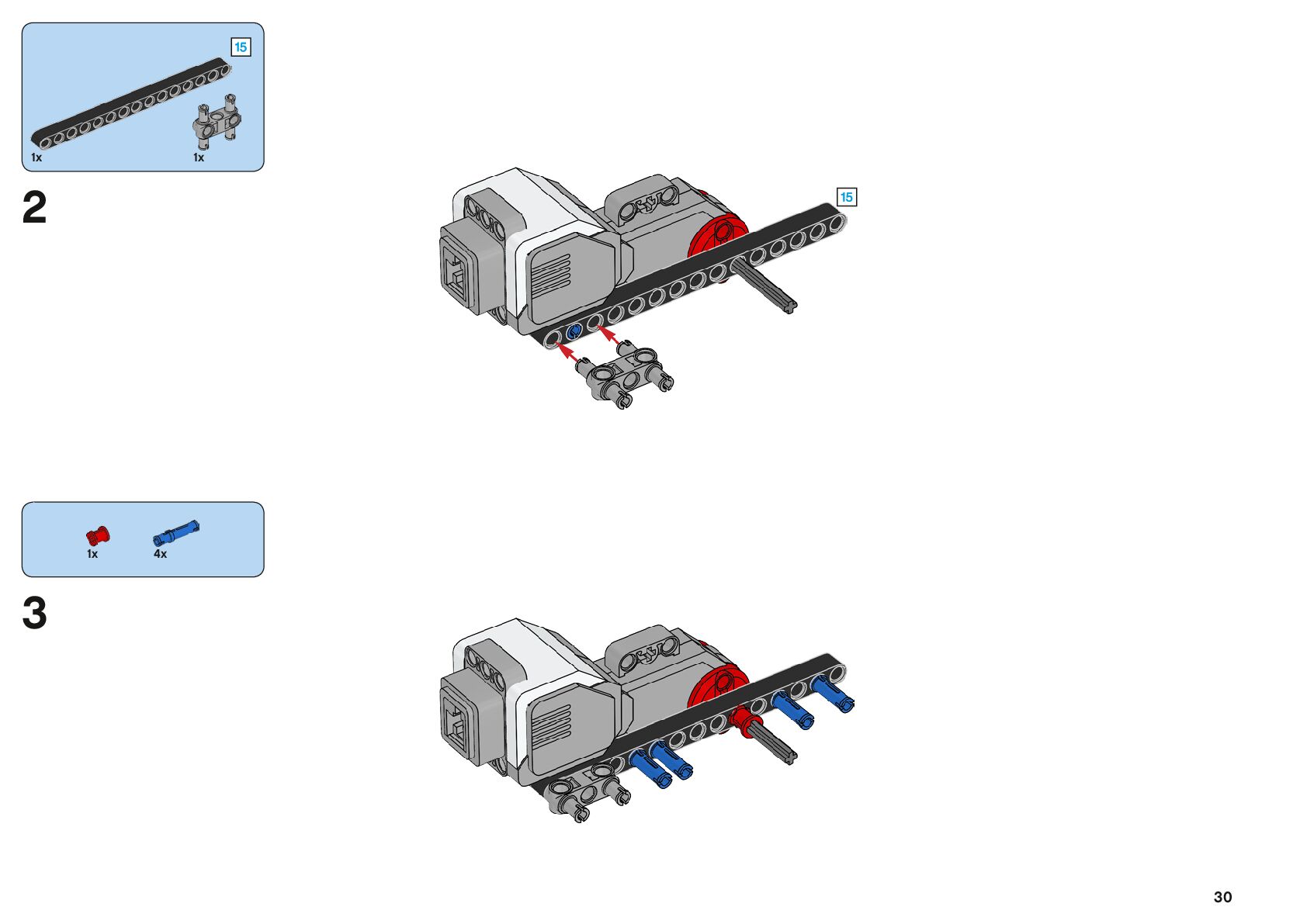 15

1x

1x

2

15

1x

4x

3

30