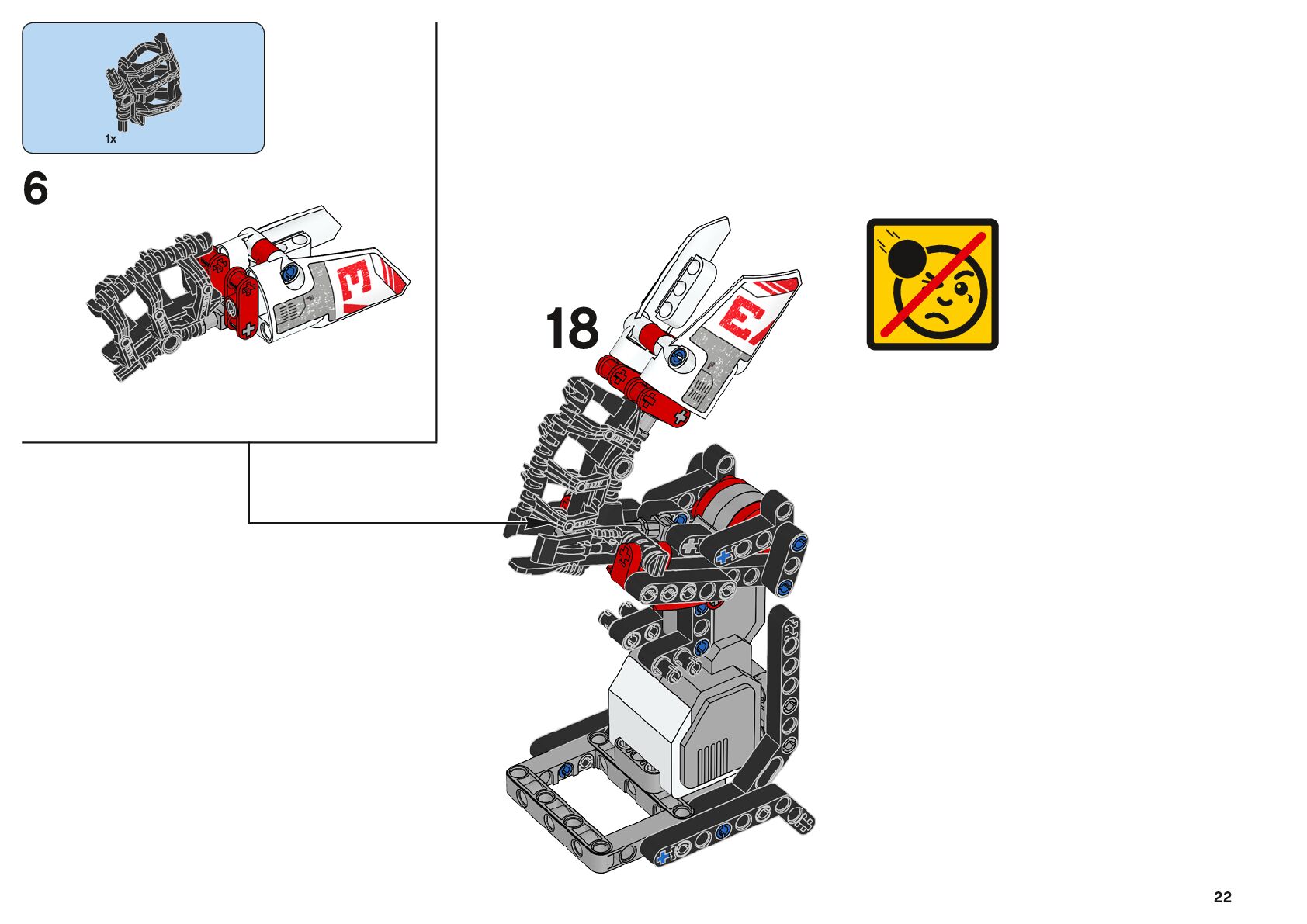 1x

6

E

18

E

22