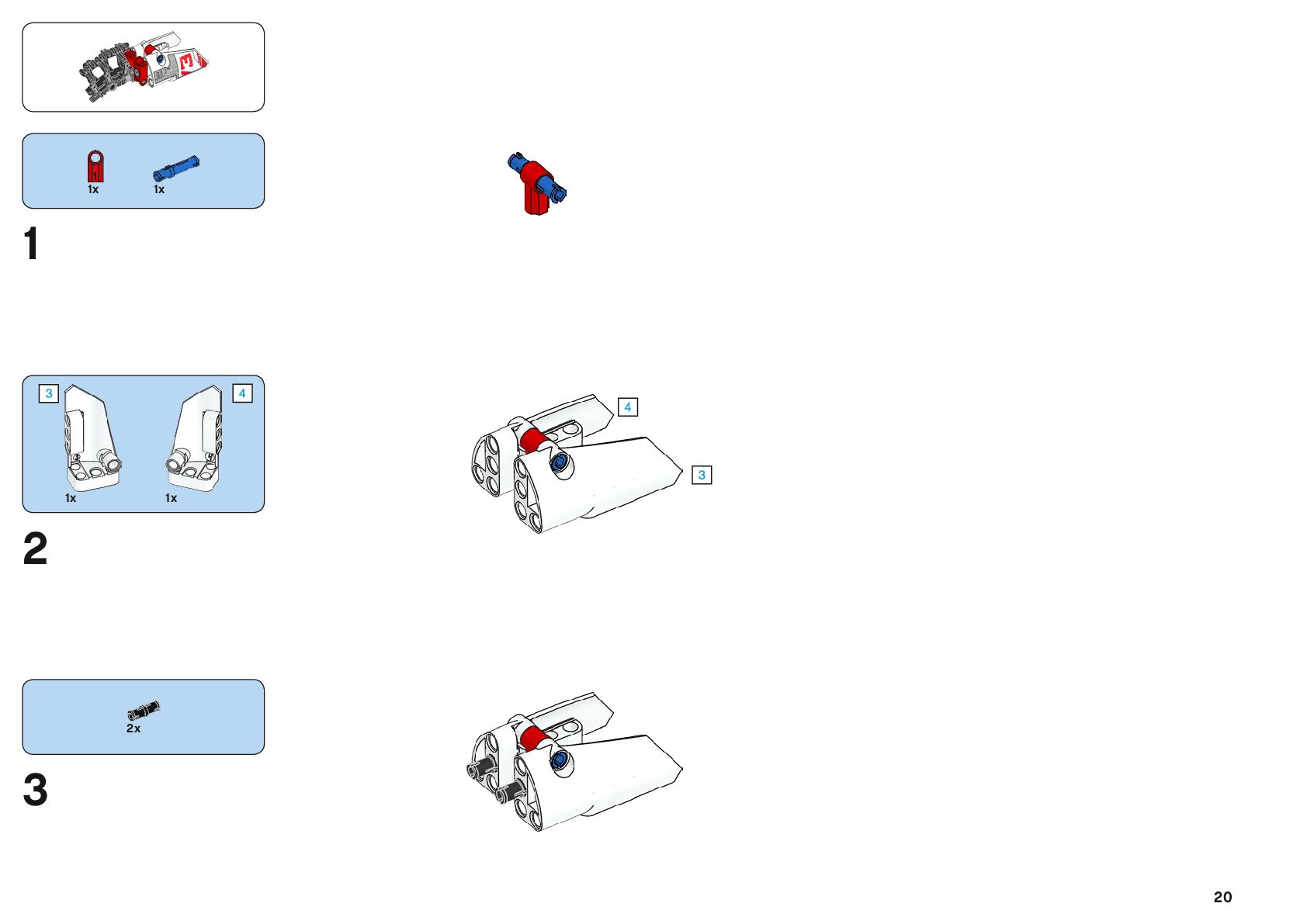 1x 1x

1

3 4

1x 1x

2

4

3

2x

3

20