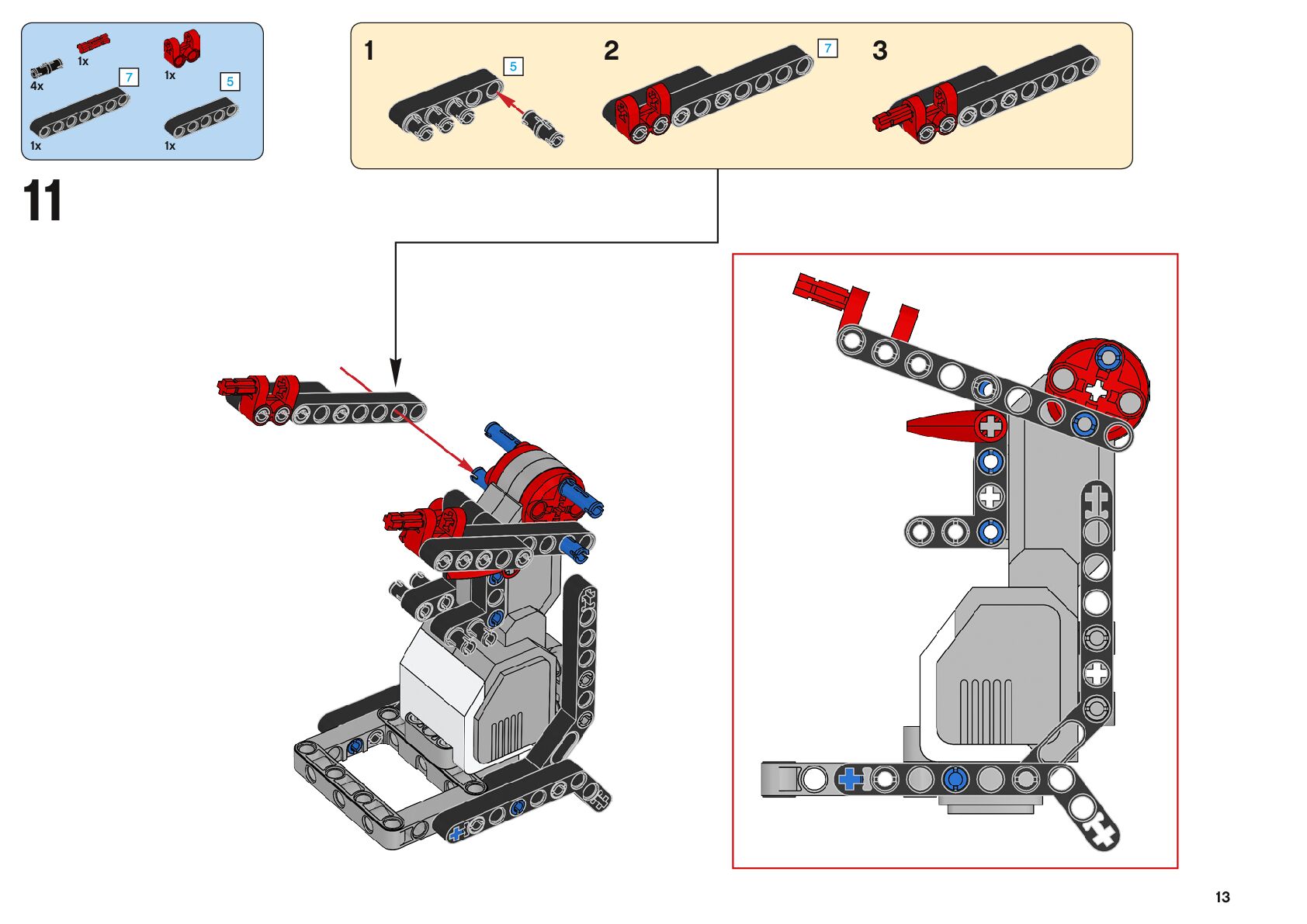 1x
4x
7
1x
5
1x
1x

11

1
5
2
7
3

13