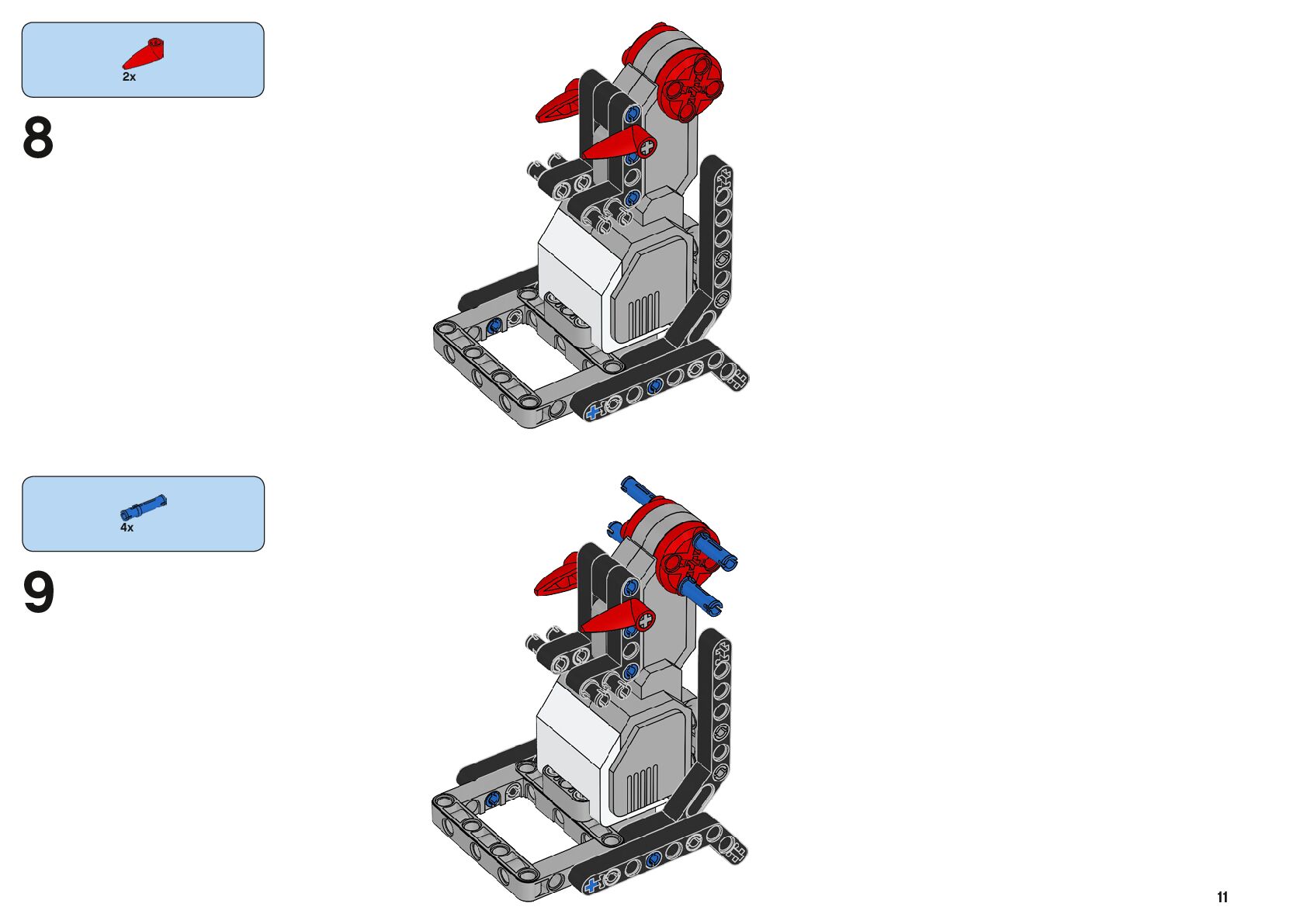 2x

8

4x

9

11