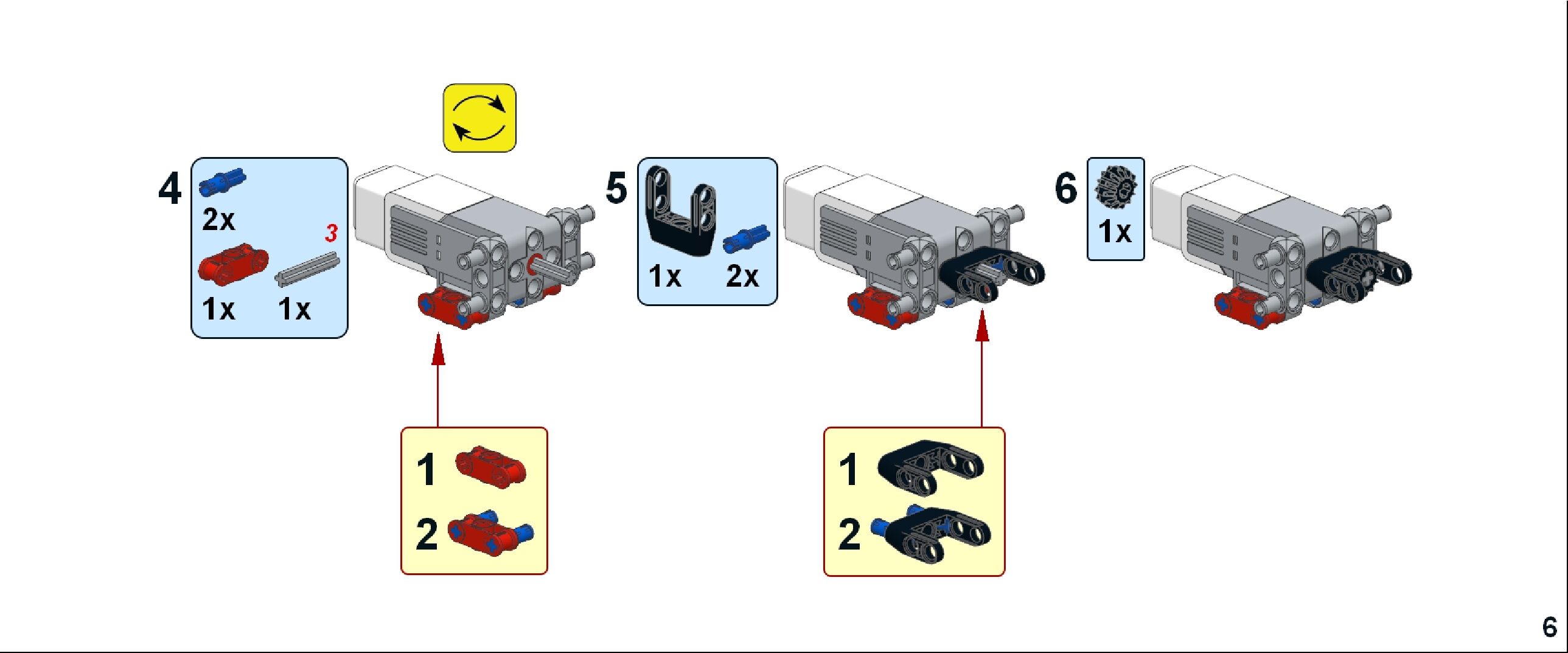 4

2x

3

1x 1x

1

2

5

1x 2x

1

2

6

1x

6