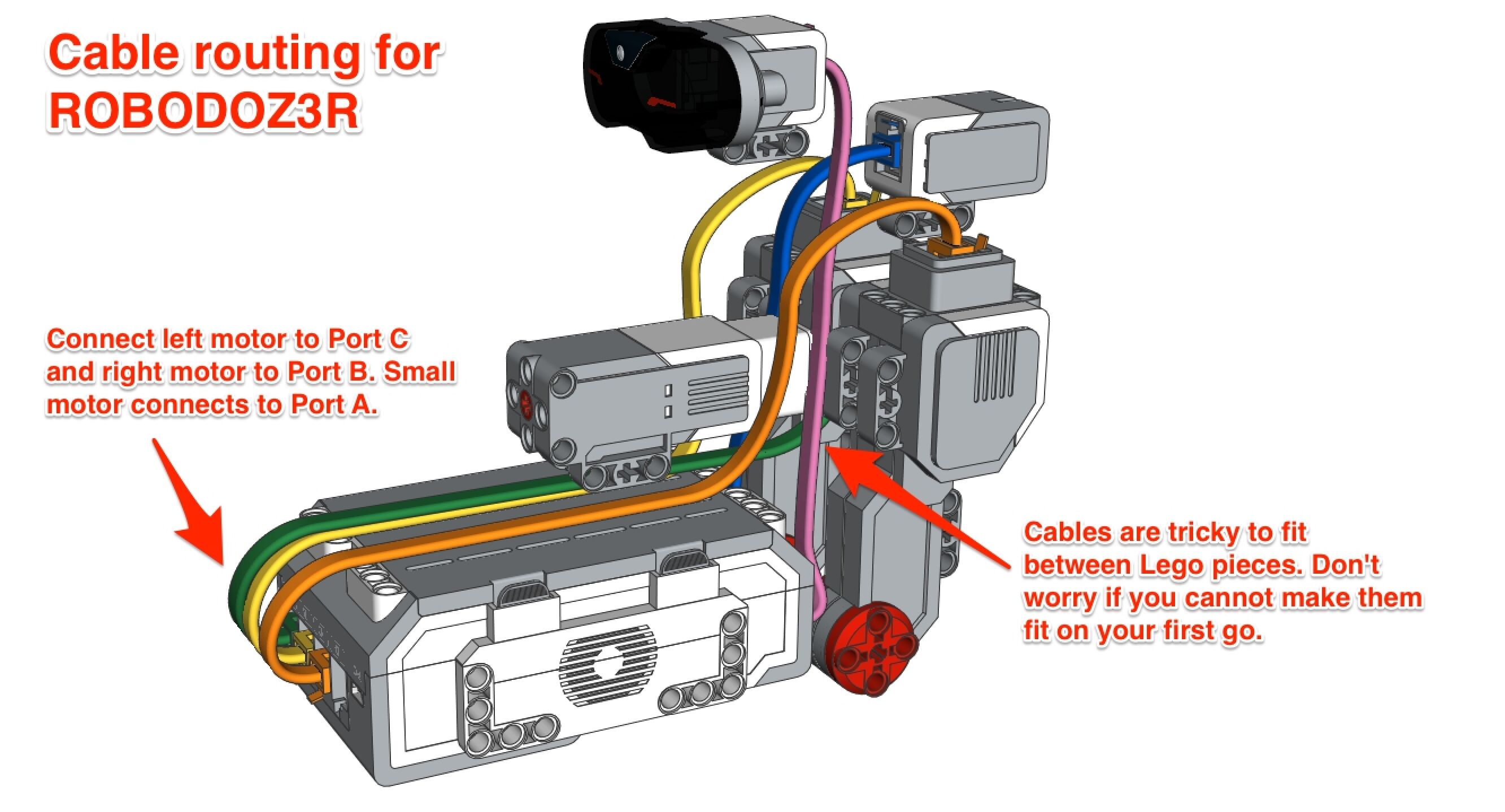 Cable routing for ROBODOZ3R

Connect left motor to Port C and right motor to Port B. Small motor connects to Port A.

Cables are tricky to fit between Lego pieces. Don't worry if you cannot make them fit on your first go.