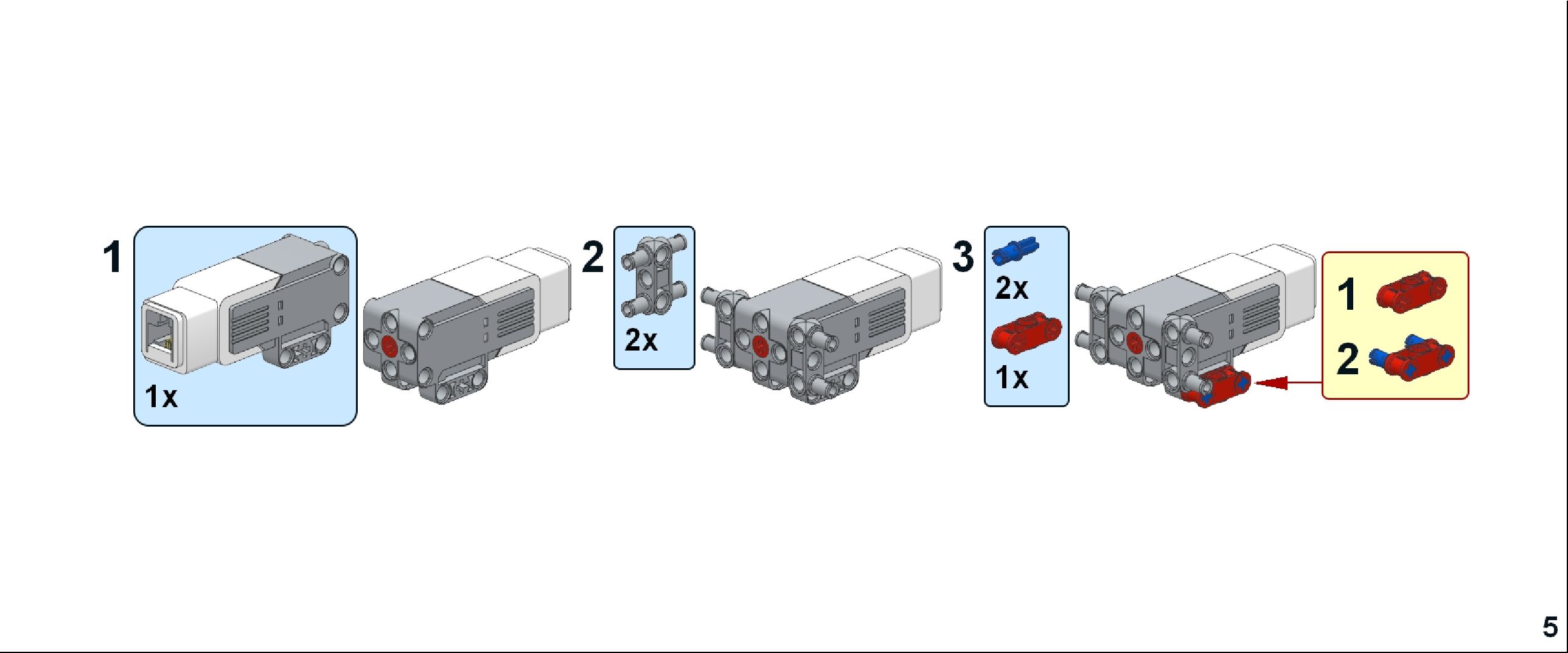 1

1x

2

2x

3

2x

1x

1

2

5