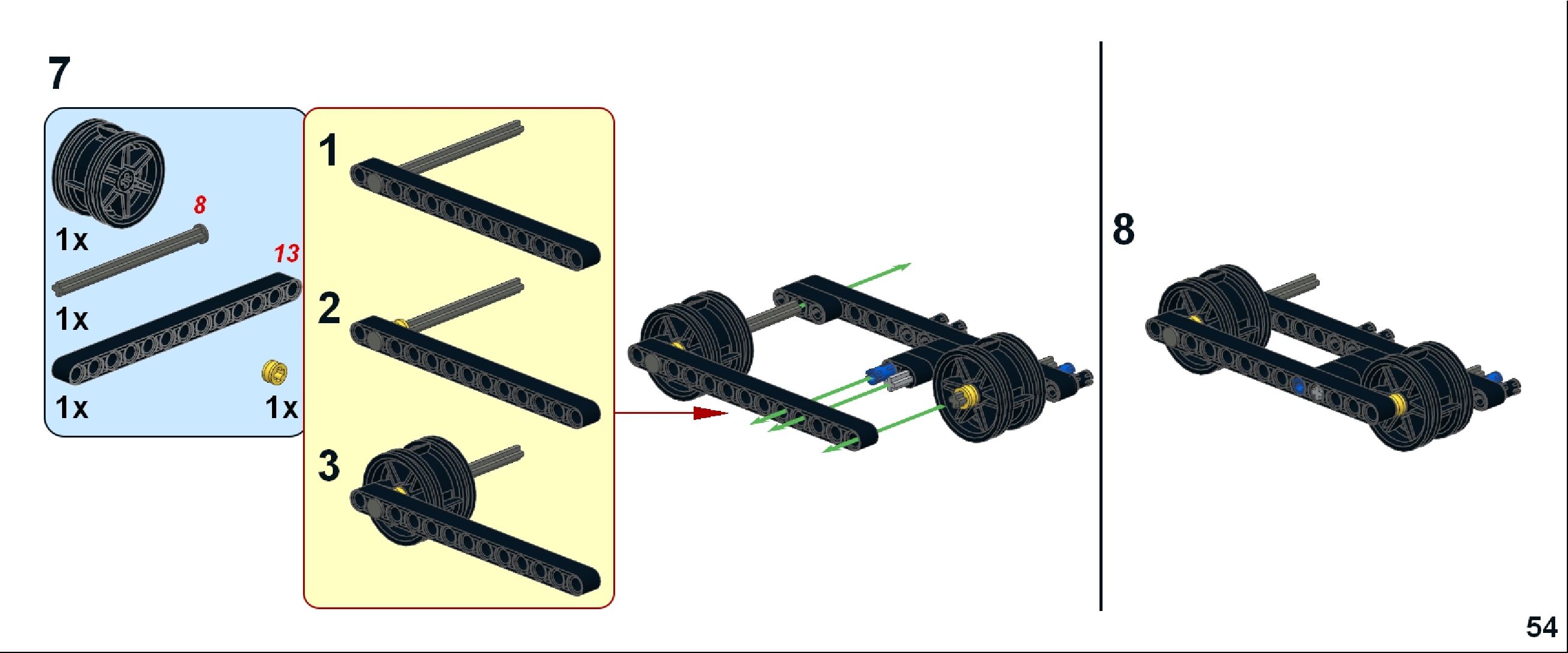 7

1x

8

1x

13

1x

1x

1

2

3

8

54