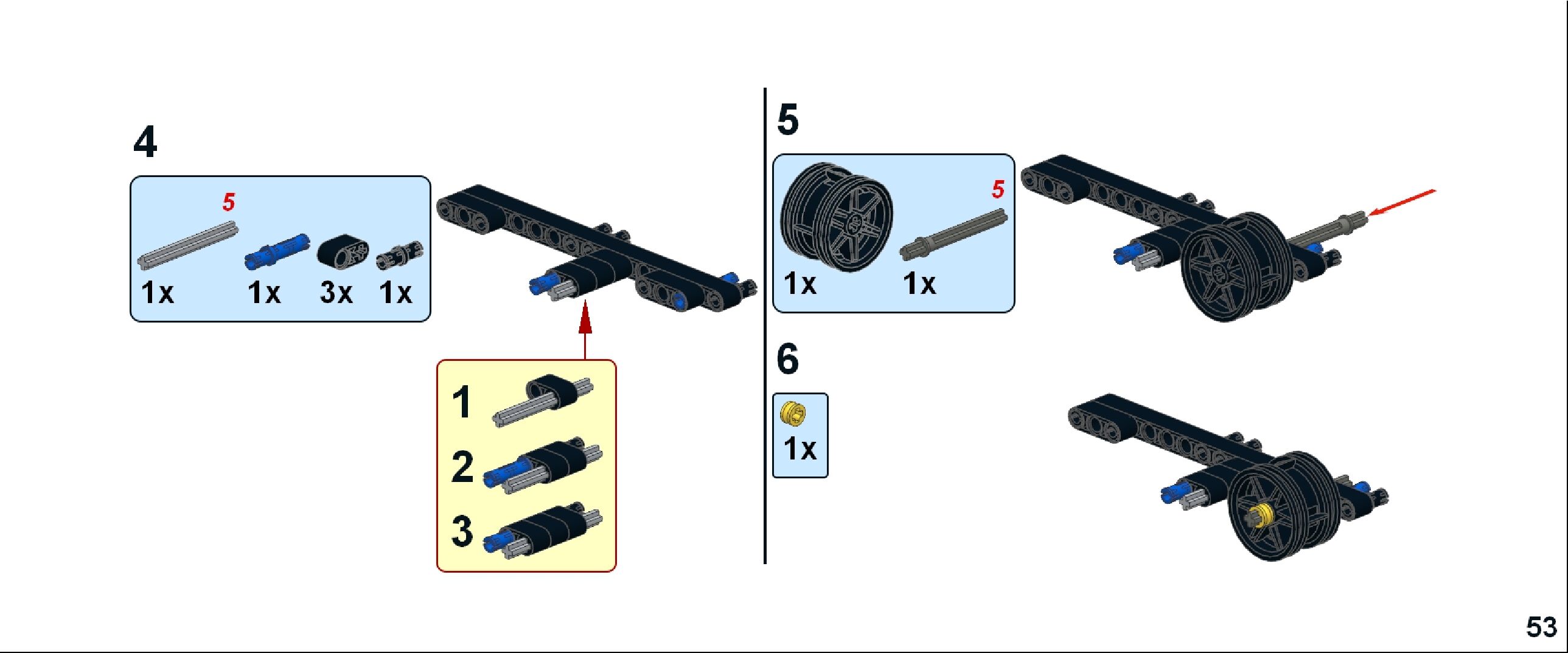 4

5

1x 1x 3x 1x

1
2
3

5

5

1x 1x

6

1x

53