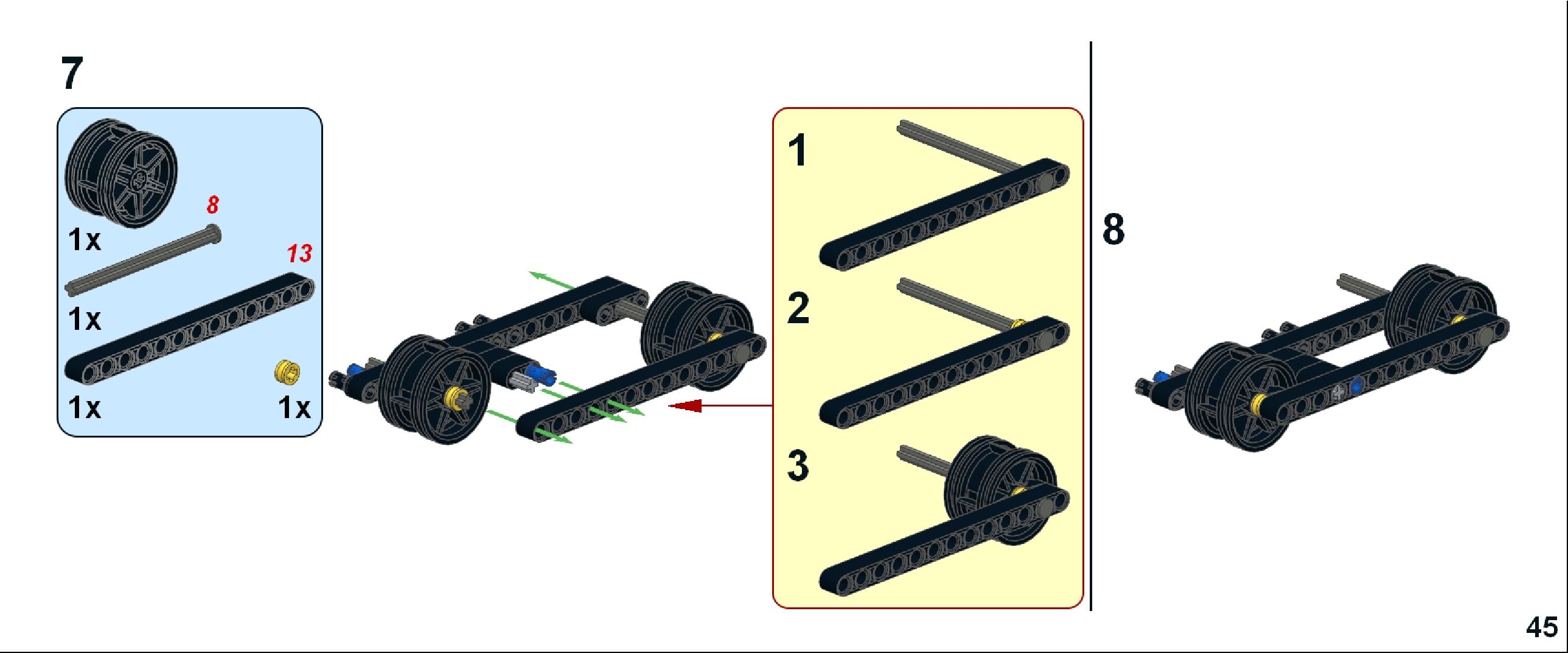 7

1x

8

1x

13

1x

1x

1

2

3

8

45