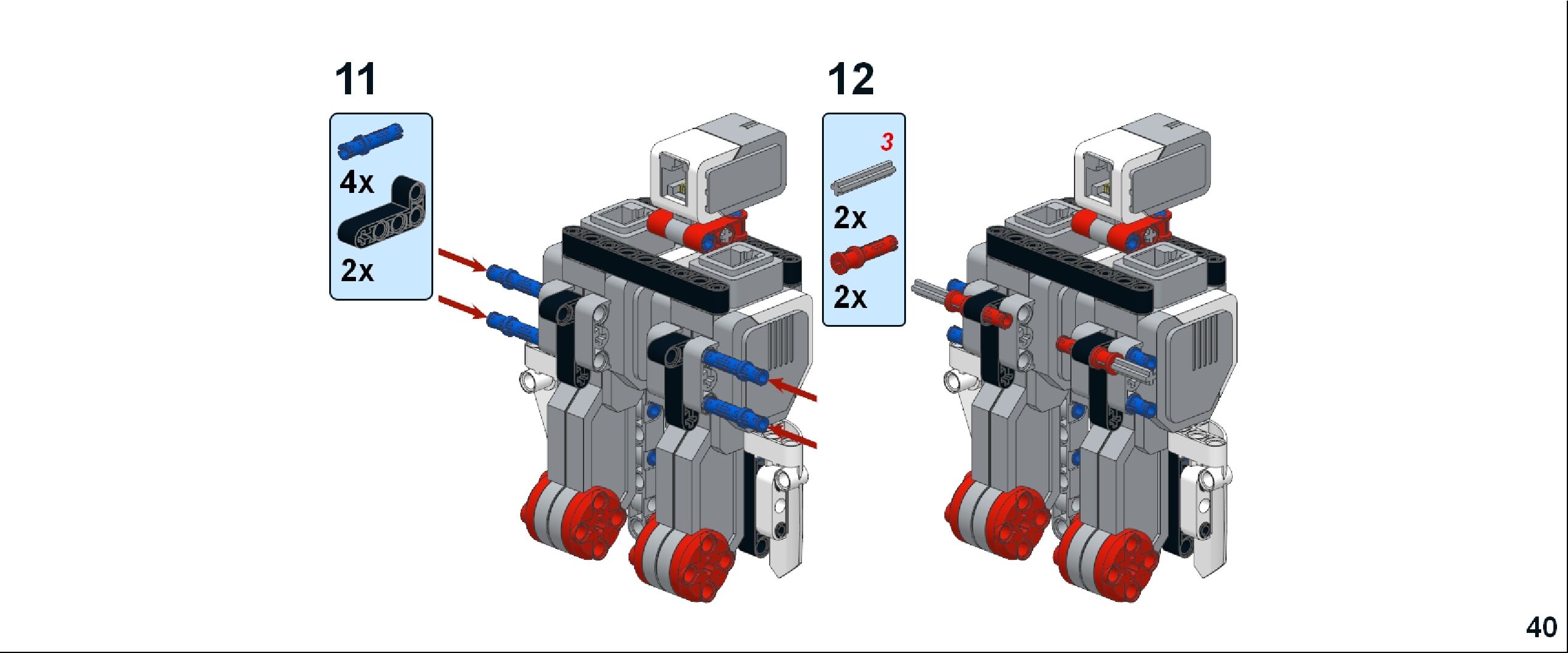 11

4x

2x

12

3

2x

2x

40