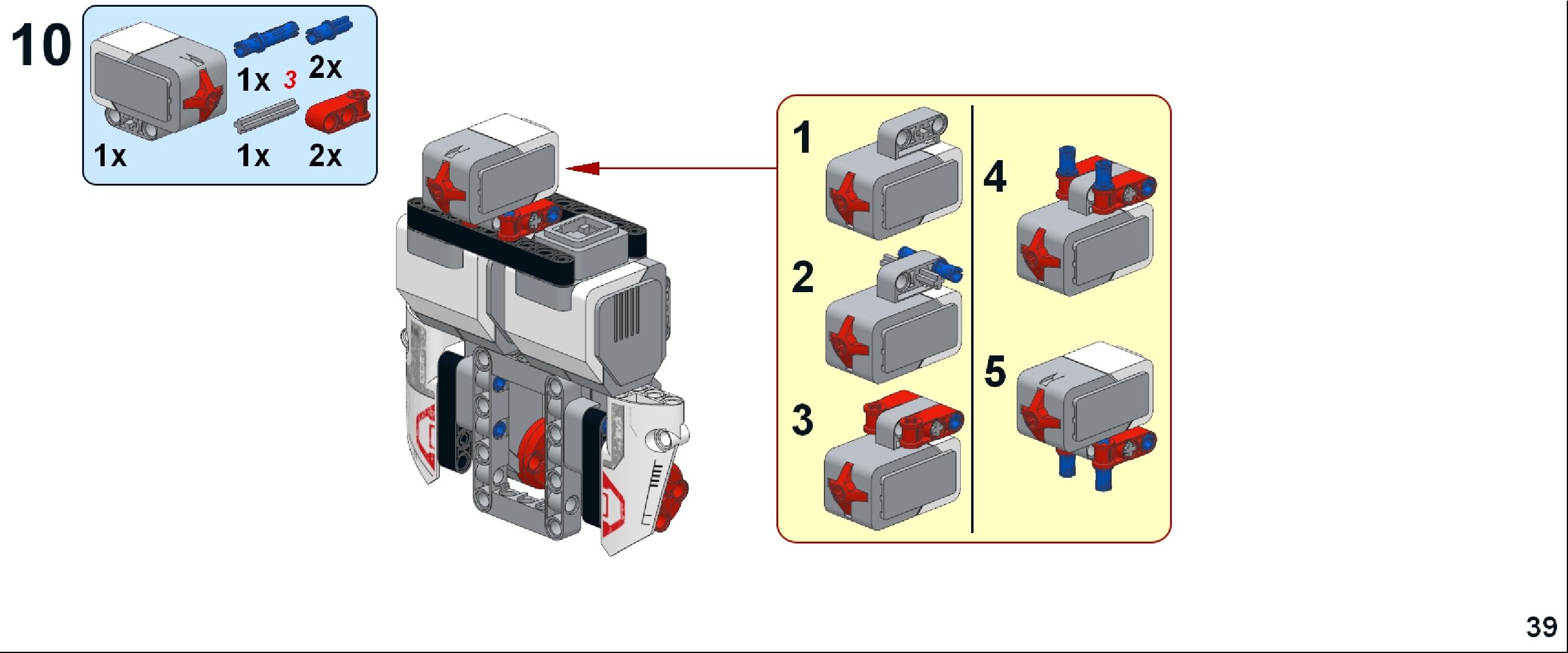 10

1x 3 2x

1x 1x 2x

1

2

3

4

5

39