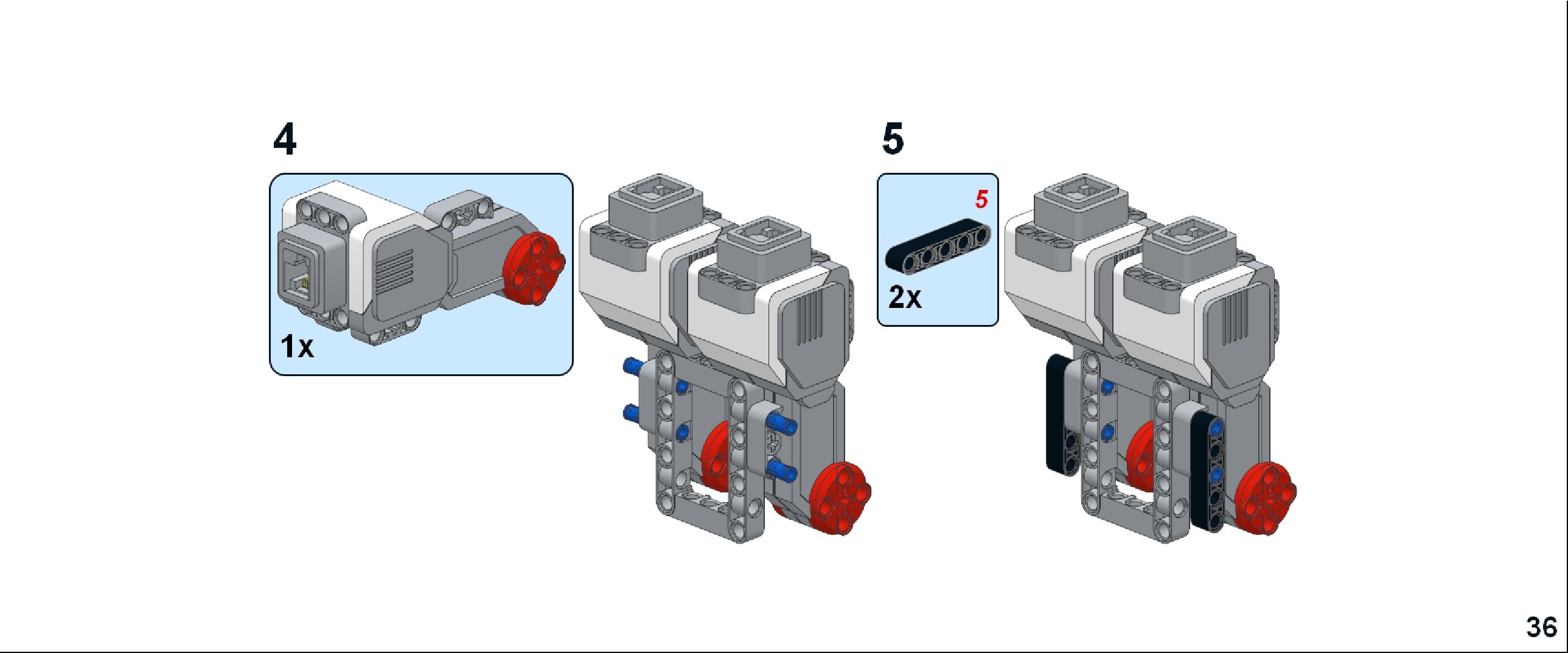 4

1x

5

5

2x

36