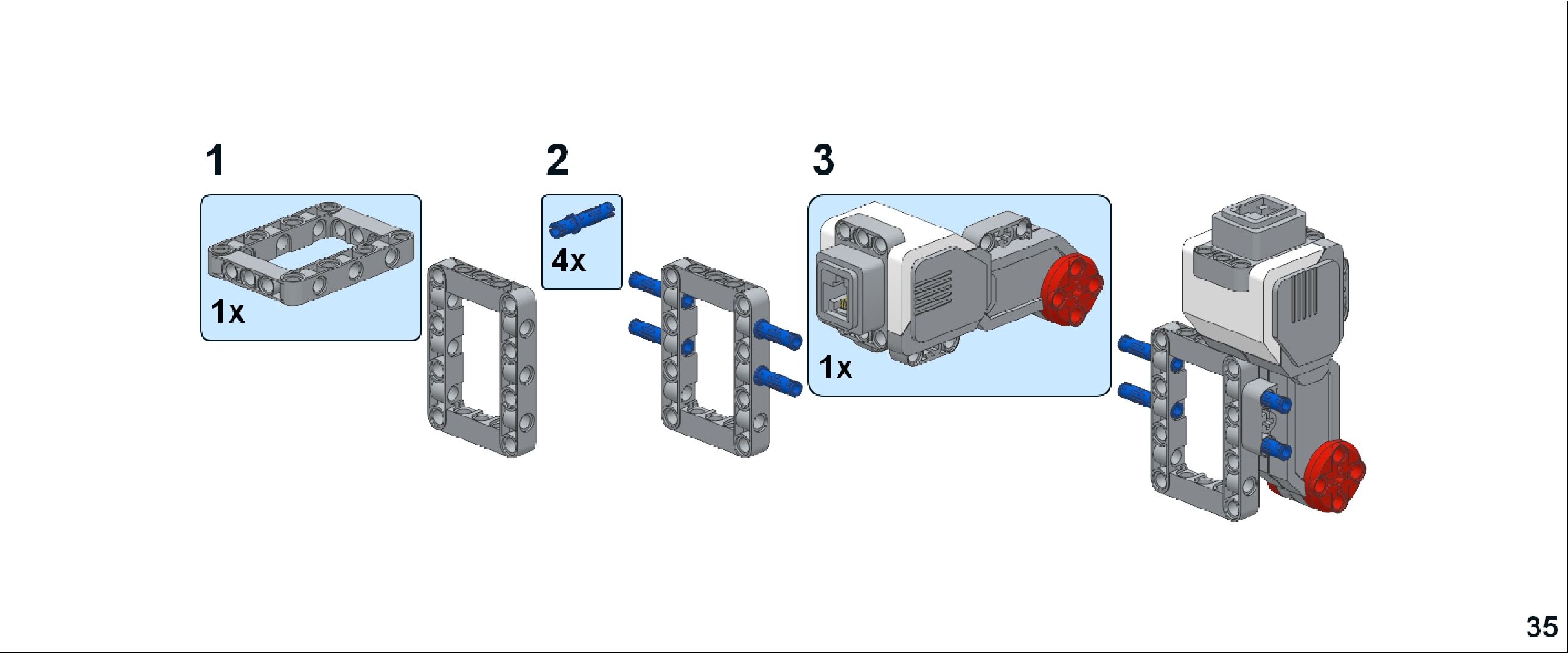 1

1x

2

4x

3

1x

35