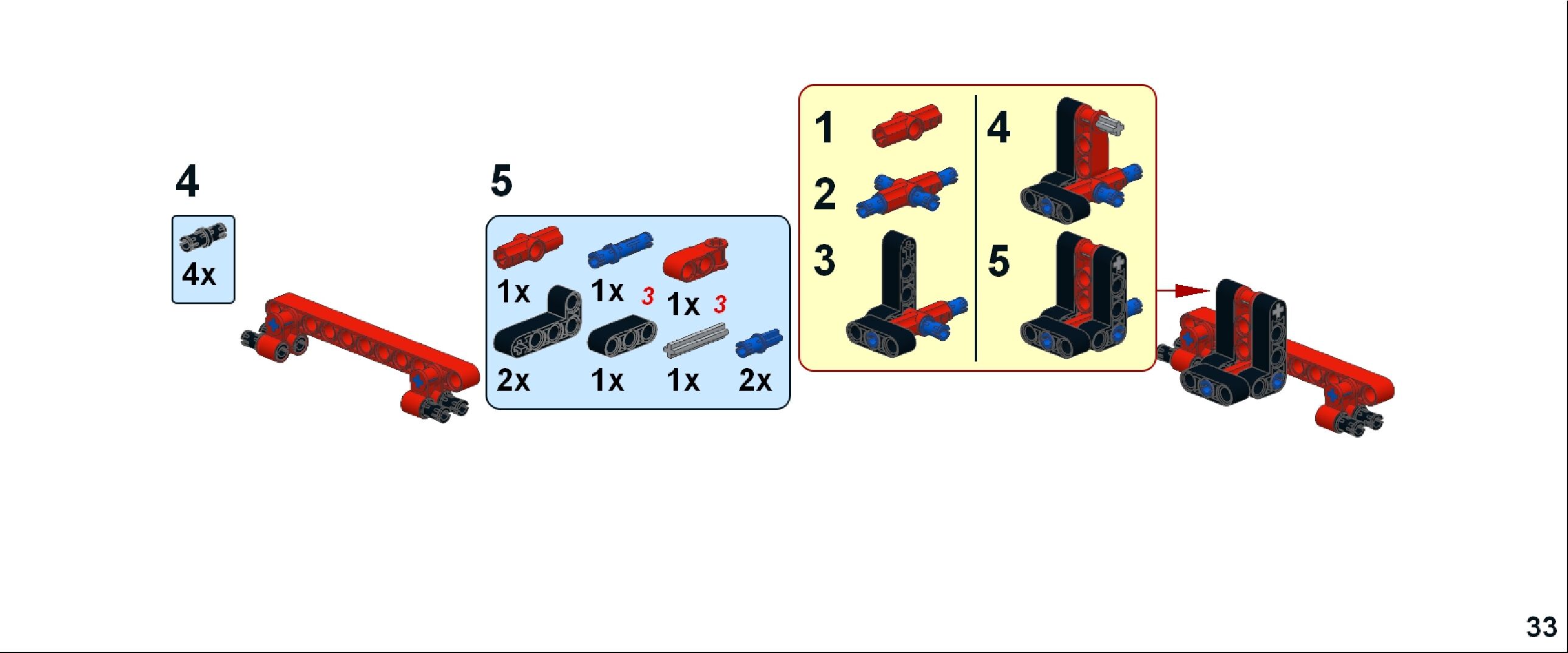 4

4x

5

1x

1x 3

1x 3

2x

1x

1x

2x

1

2

3

4

5

33