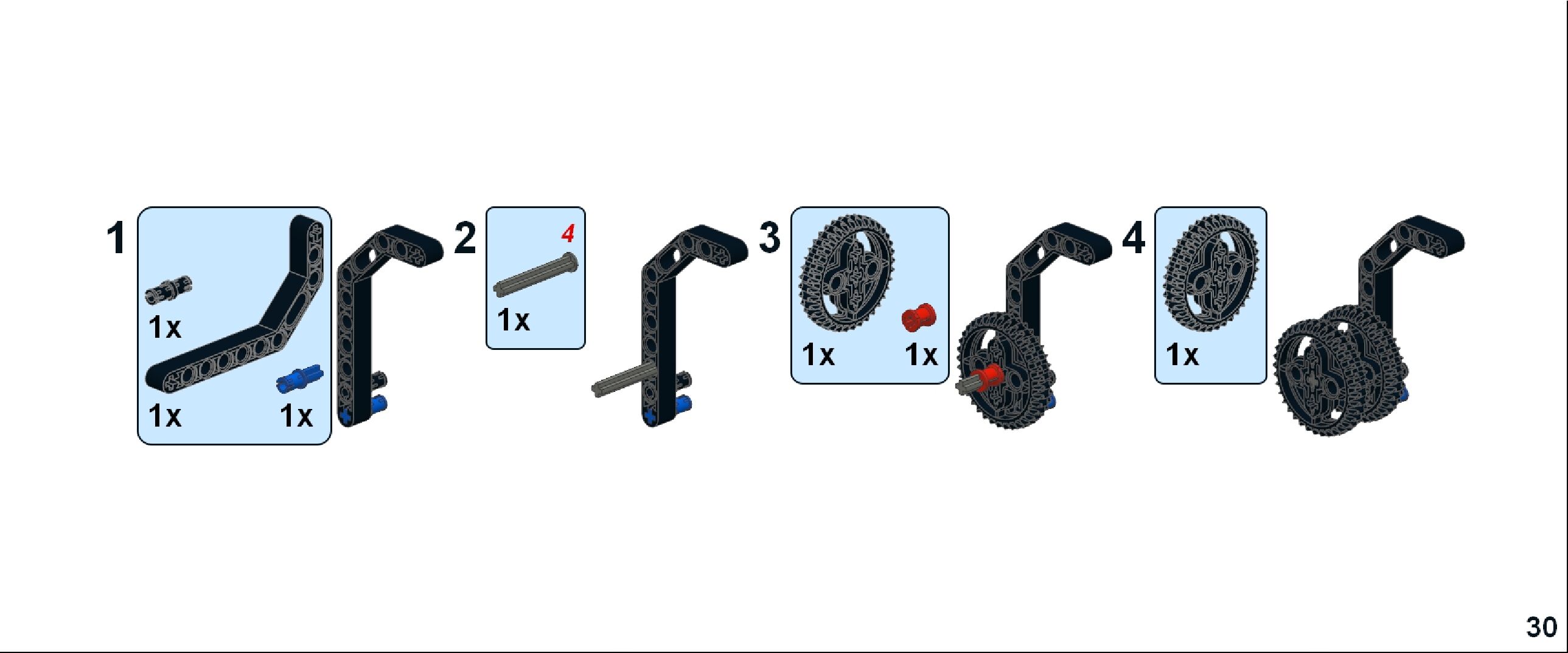 1

1x

1x

1x

2

4

1x

3

1x

1x

4

1x

30