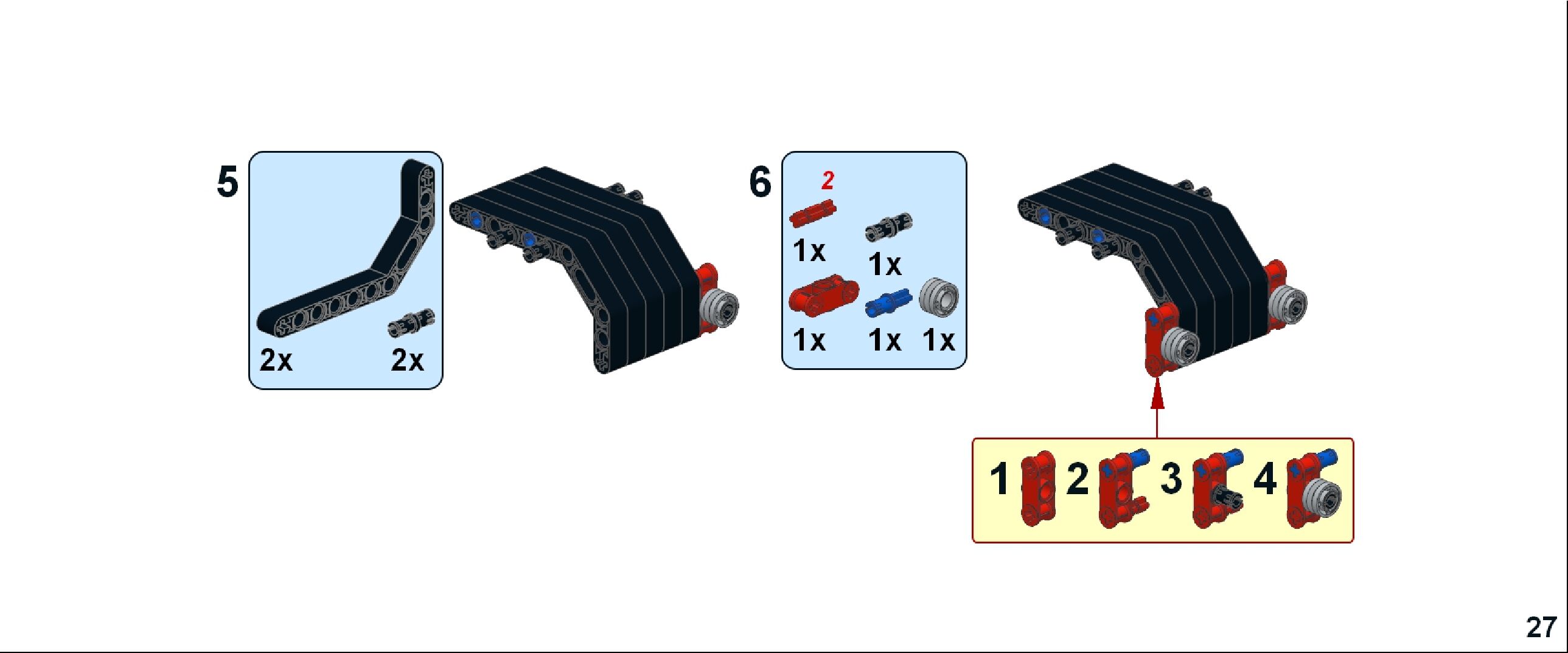 5

2x 2x

6

2

1x 1x

1x 1x 1x

1 2 3 4

27