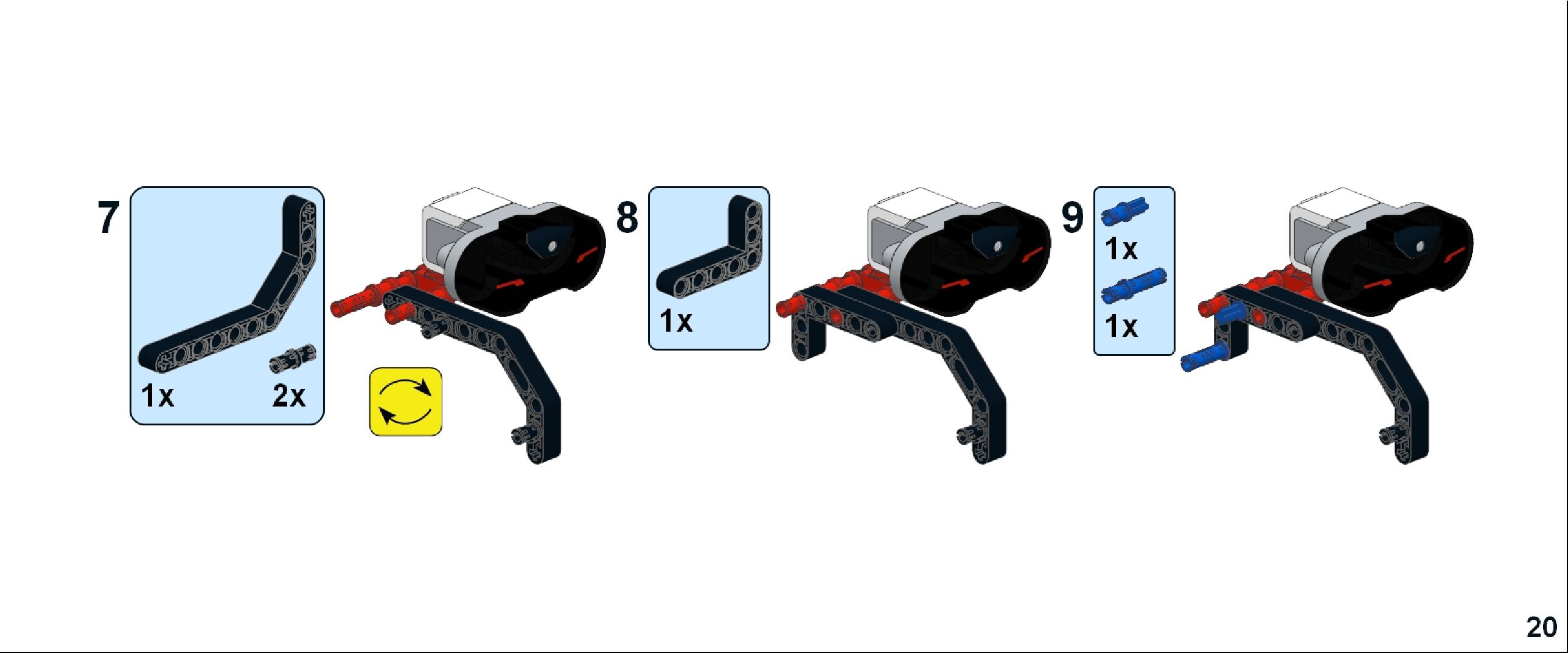 7

1x 2x

8

1x

9

1x

1x

20