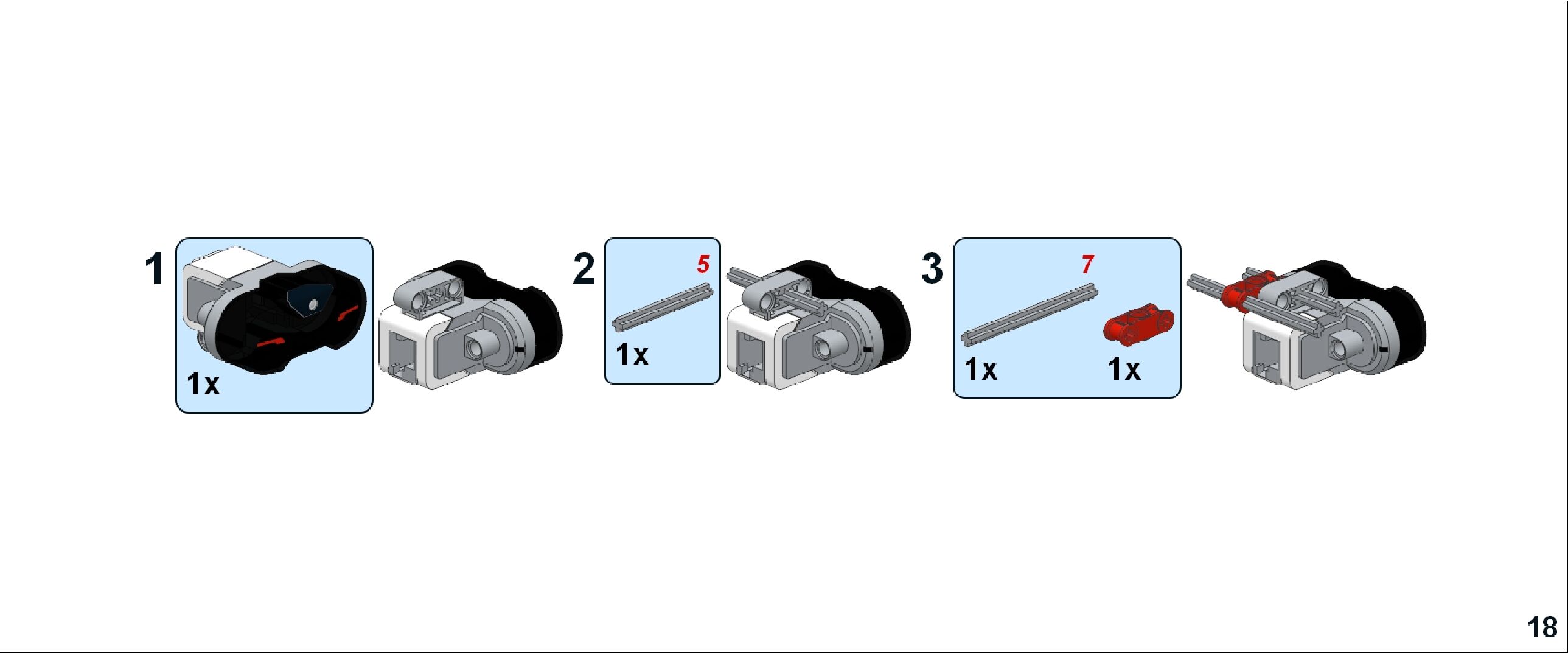 1

1x

2

5

1x

3

7

1x

1x

18