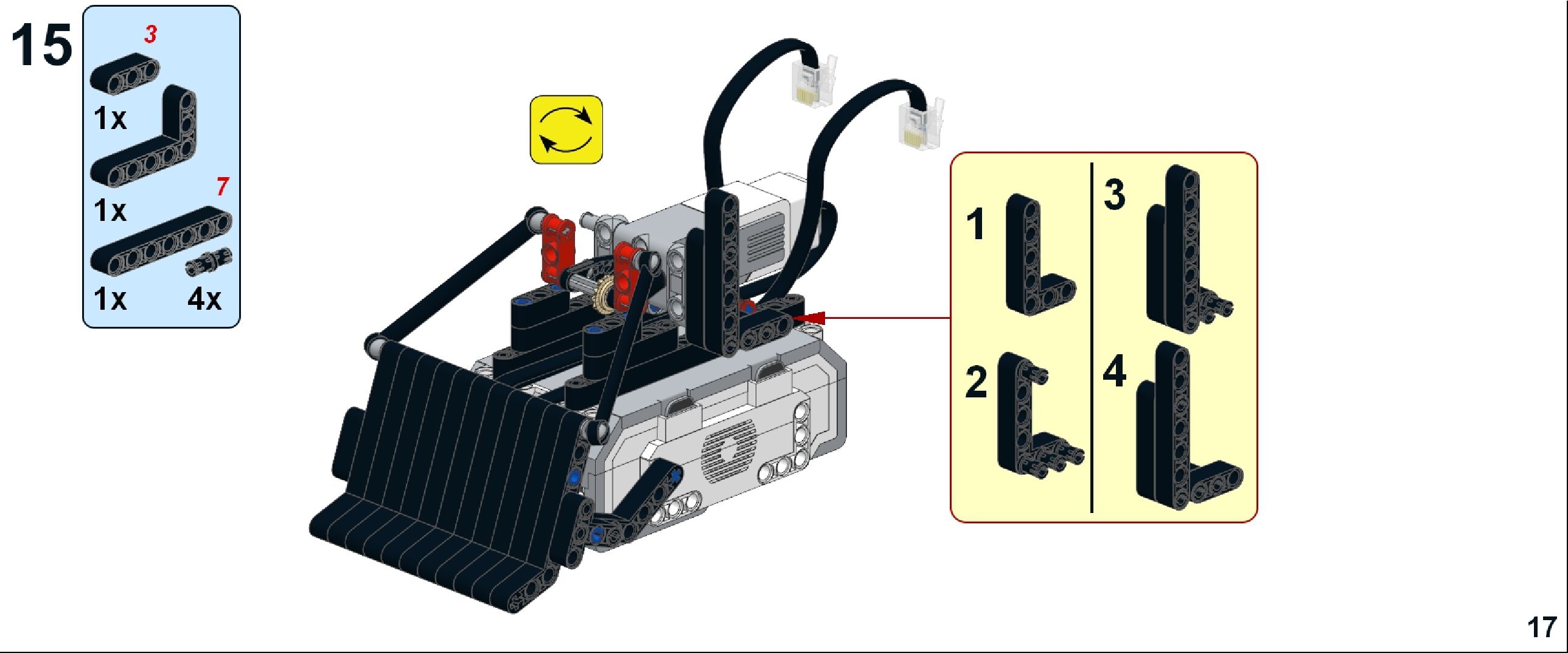 15

3
1x
1x
7
1x 4x

1
2
3
4

17