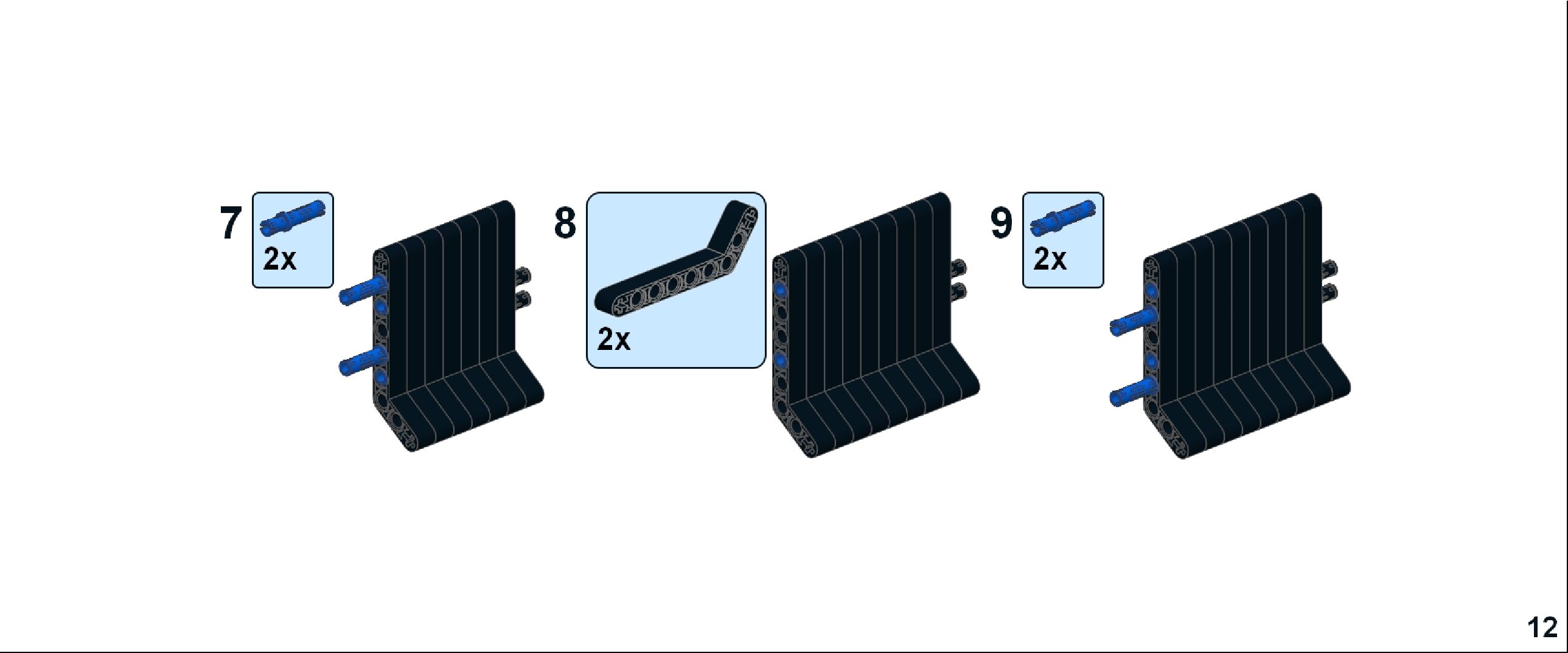 7
2x

8
2x

9
2x

12