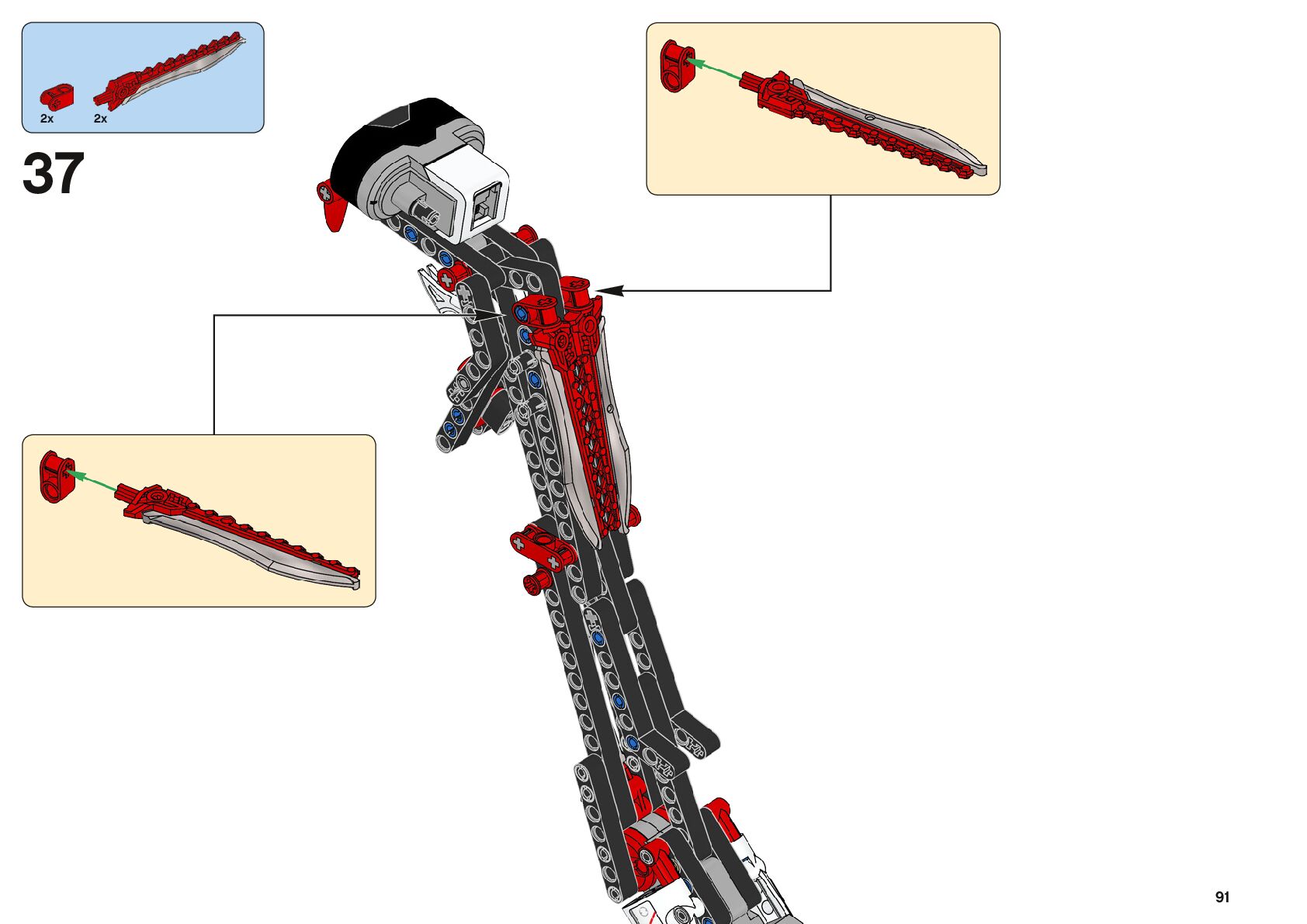 2x 2x

37

91