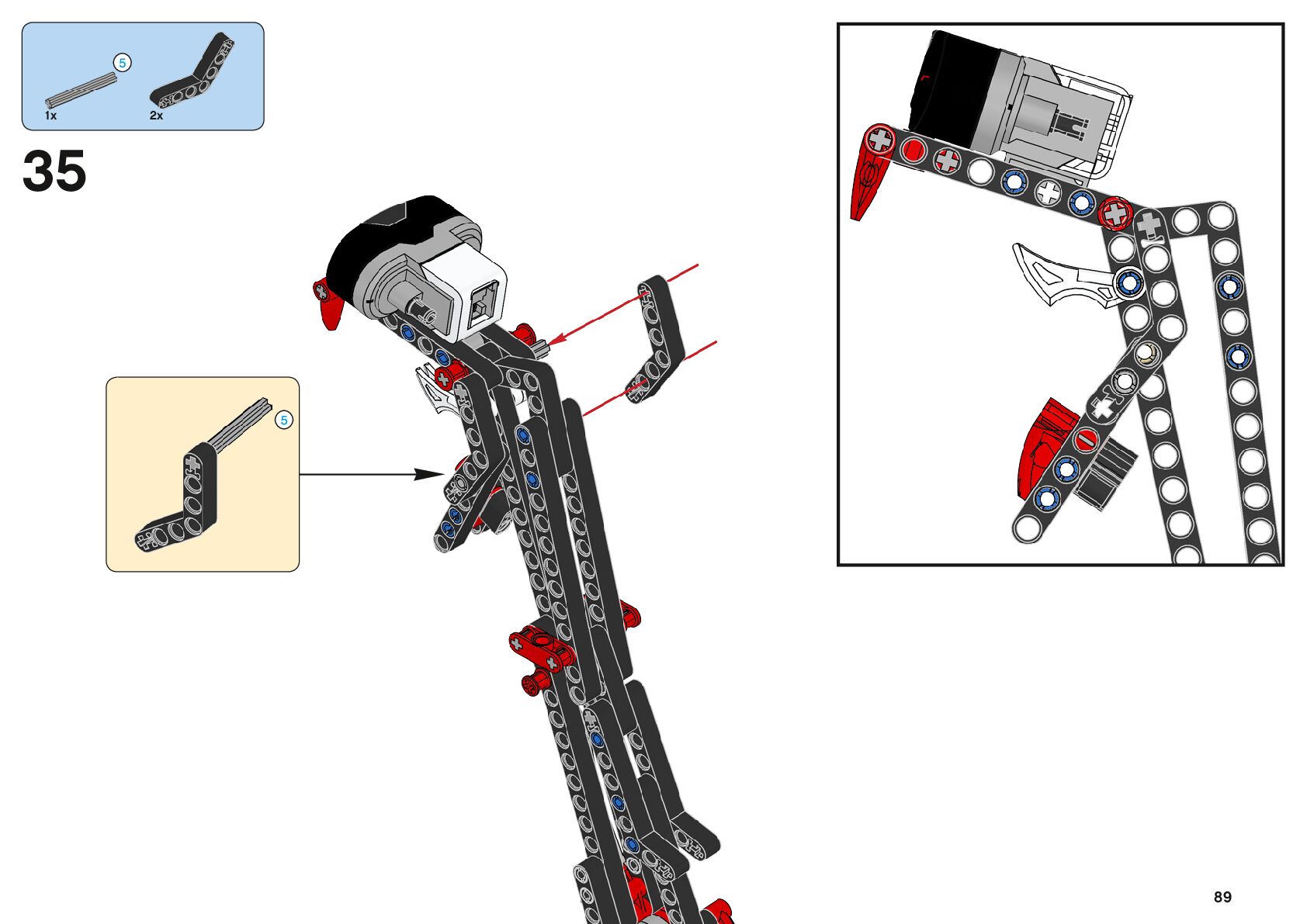 5
1x
2x
35
5
89