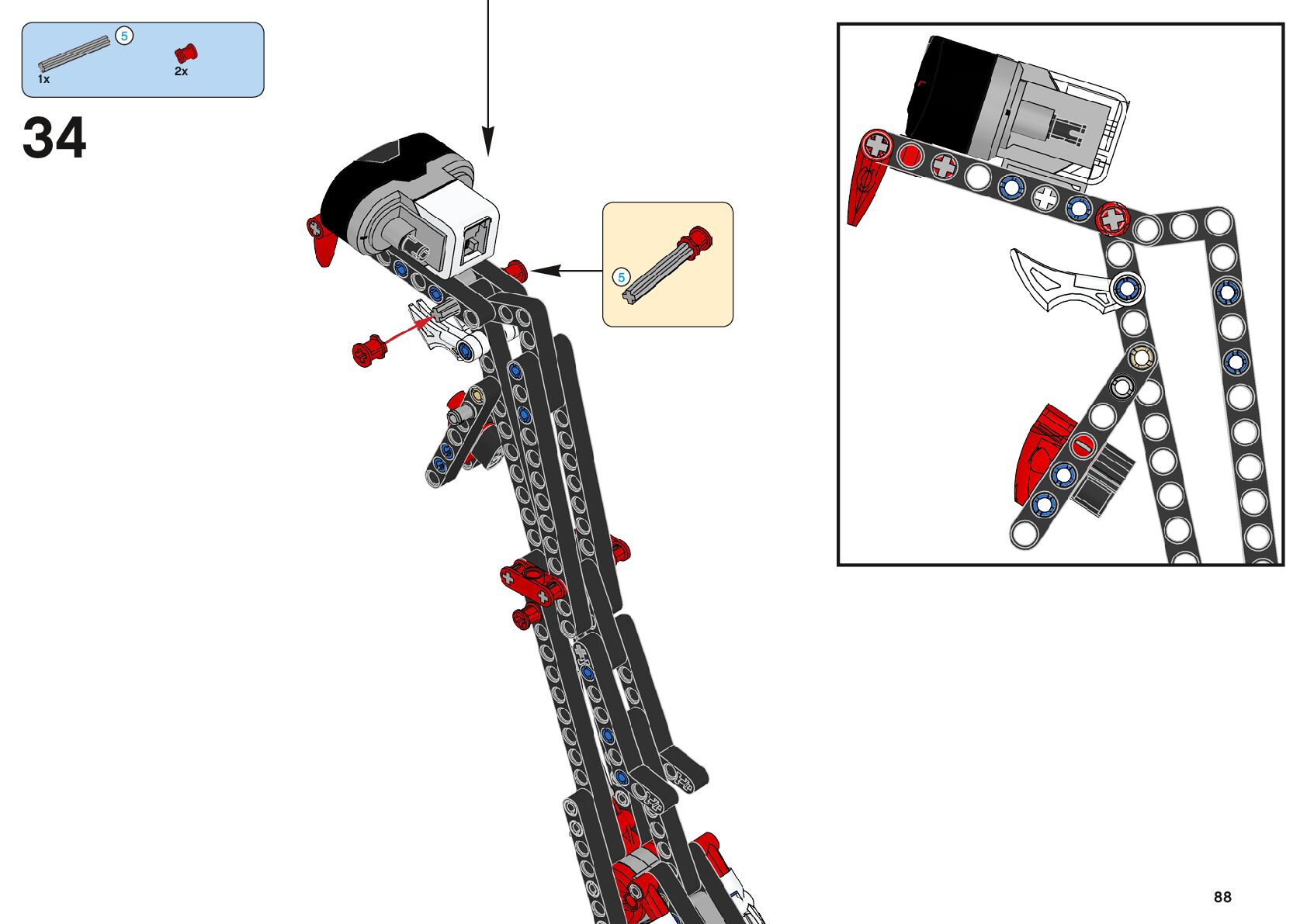 5
1x
2x
34
5
88