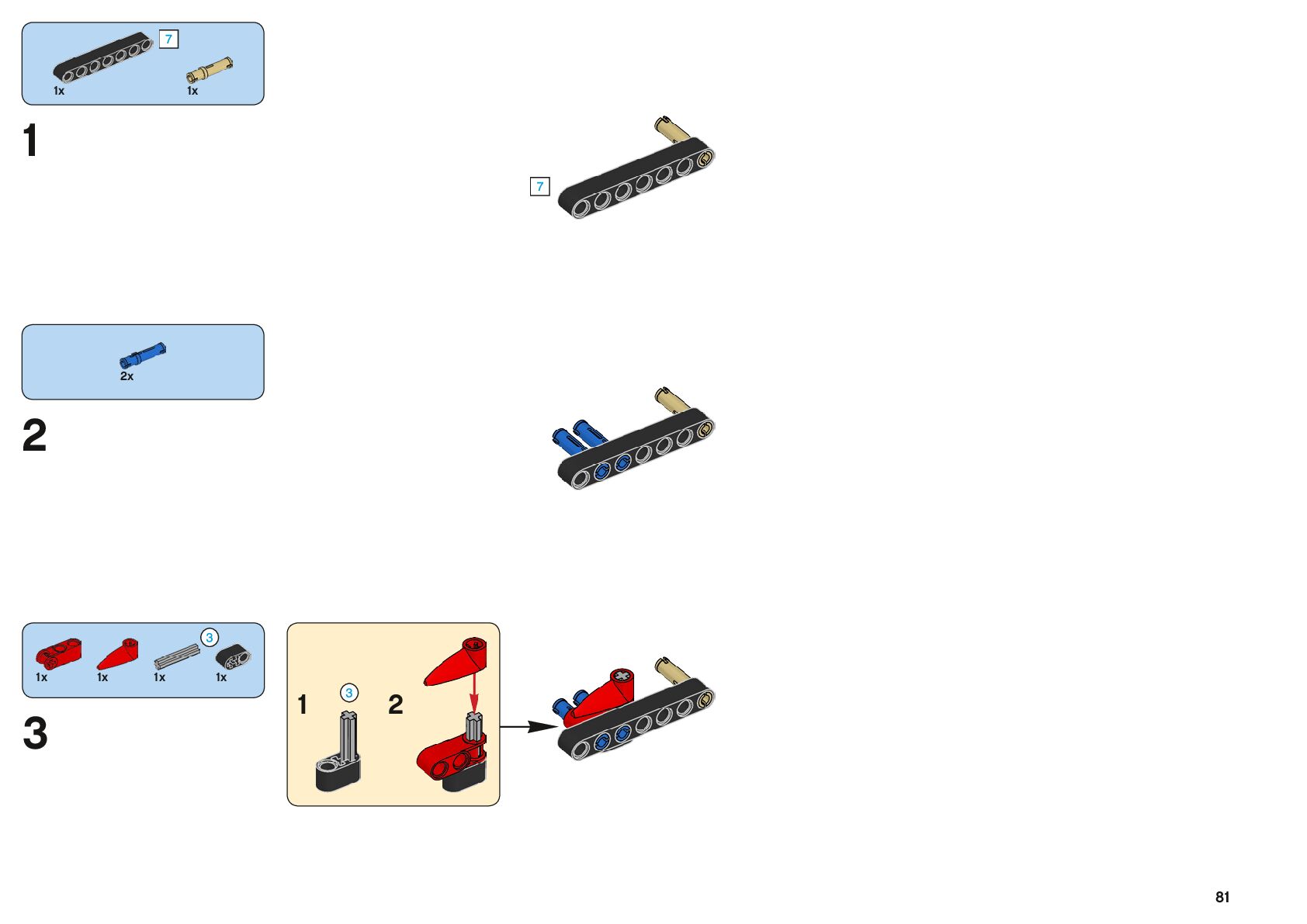 7

1x 1x

1

7

2x

2

3

1x 1x 1x 1x

3

1 3 2

81