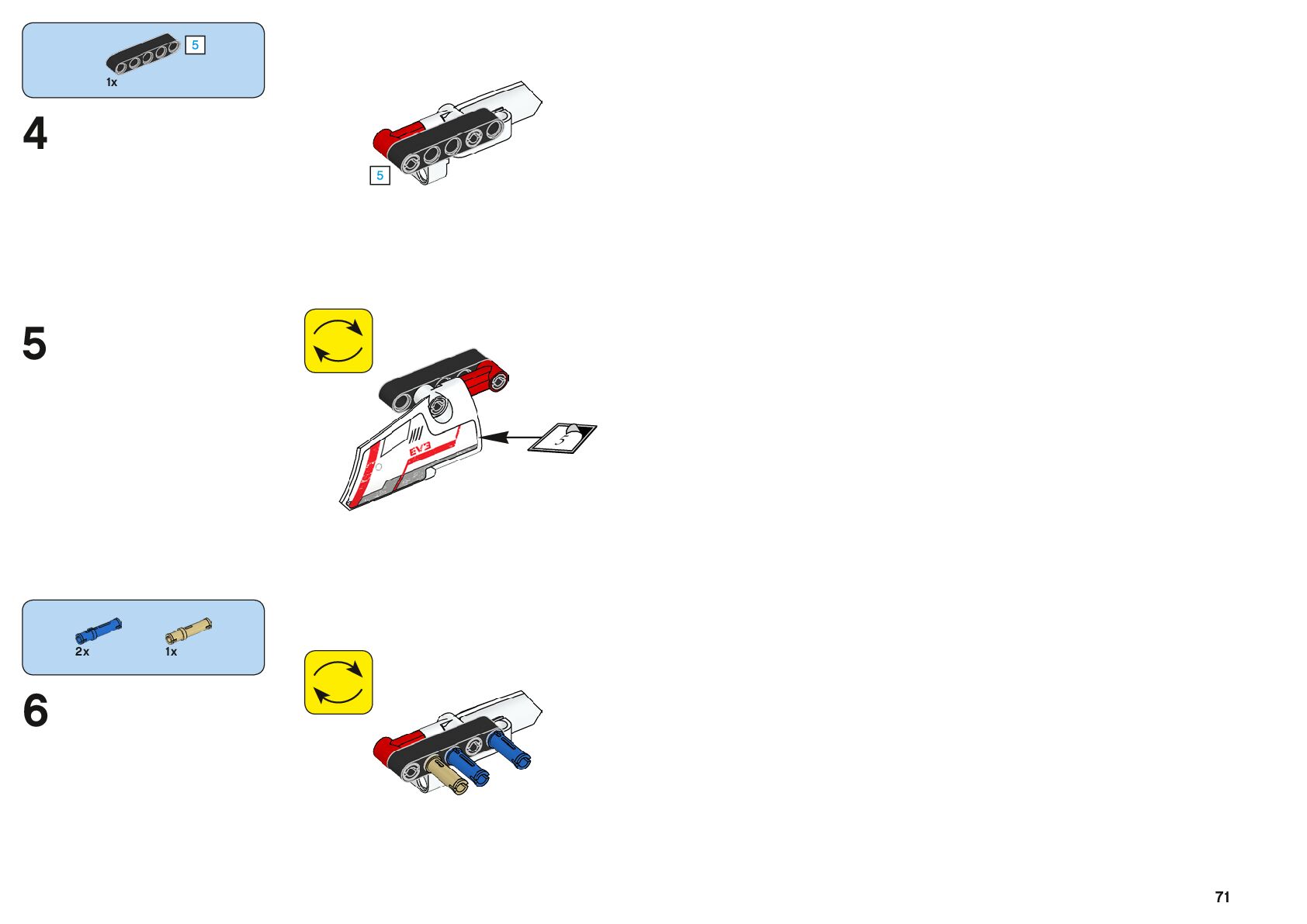 5
1x

4

5

5

EV3

5

2x

1x

6

71