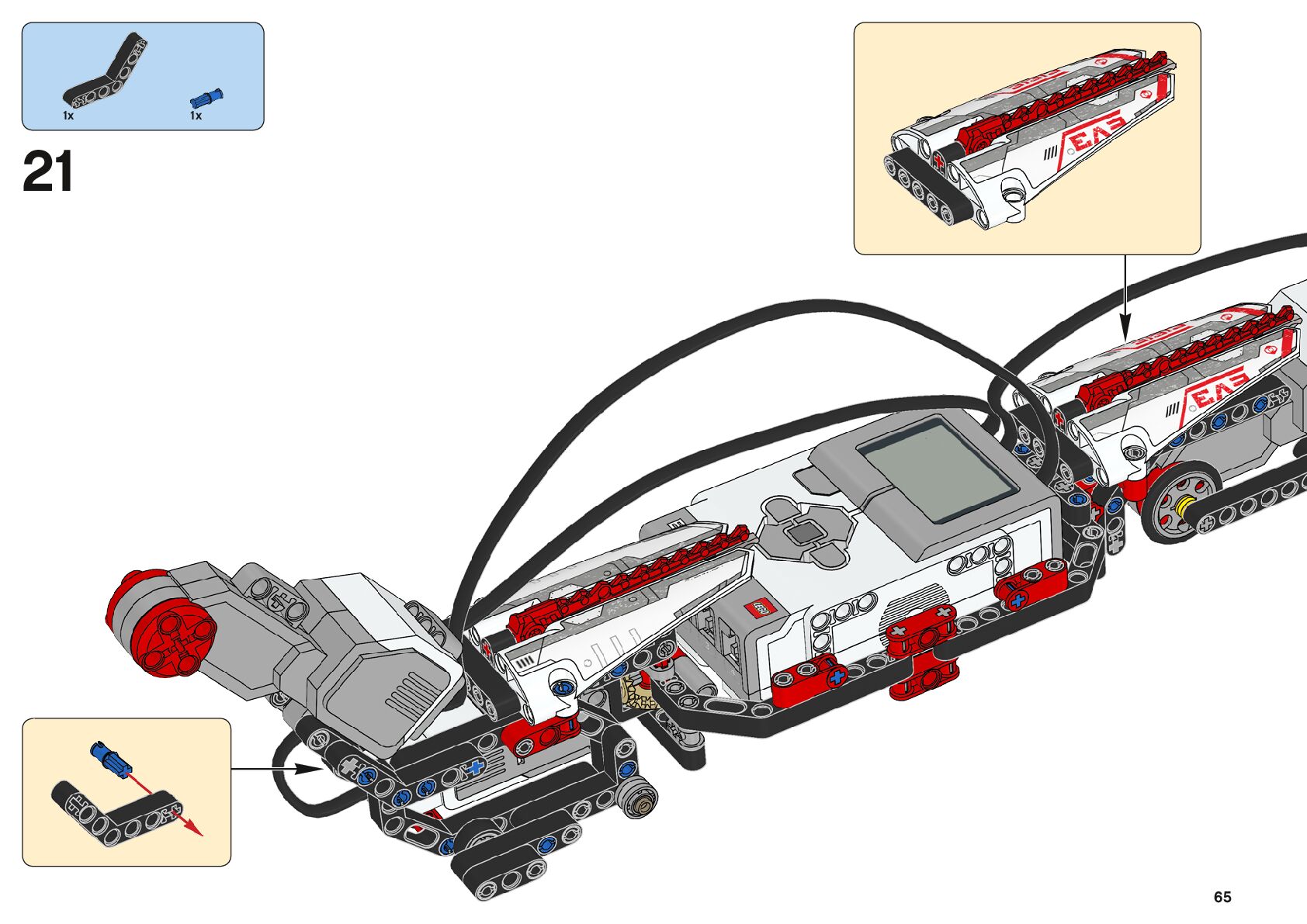 1x
1x

21

EV3

EV3

LEGO

65