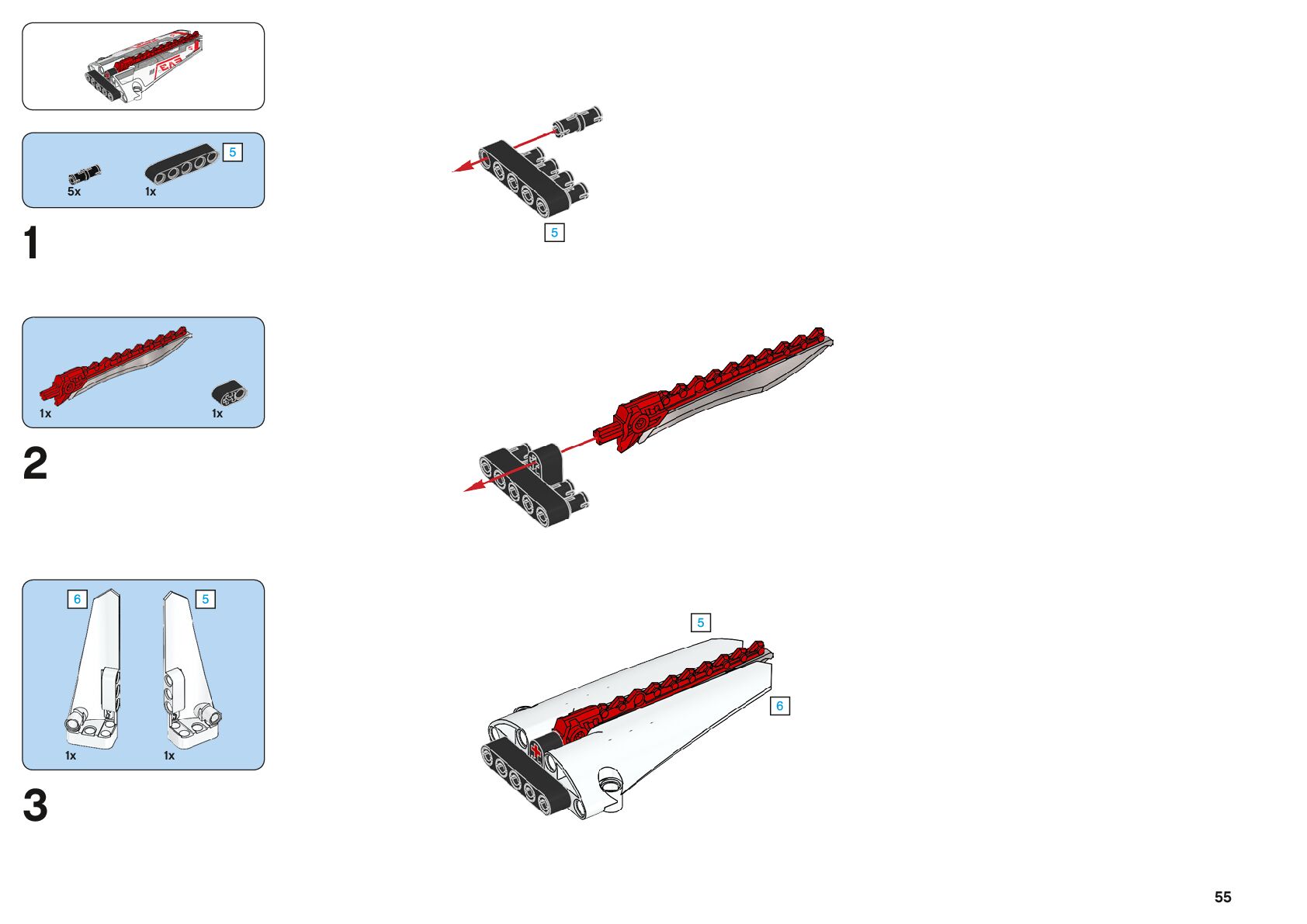 EV3

5

5x

1x

1

5

1x

1x

2

6

5

1x

1x

3

5

6

55