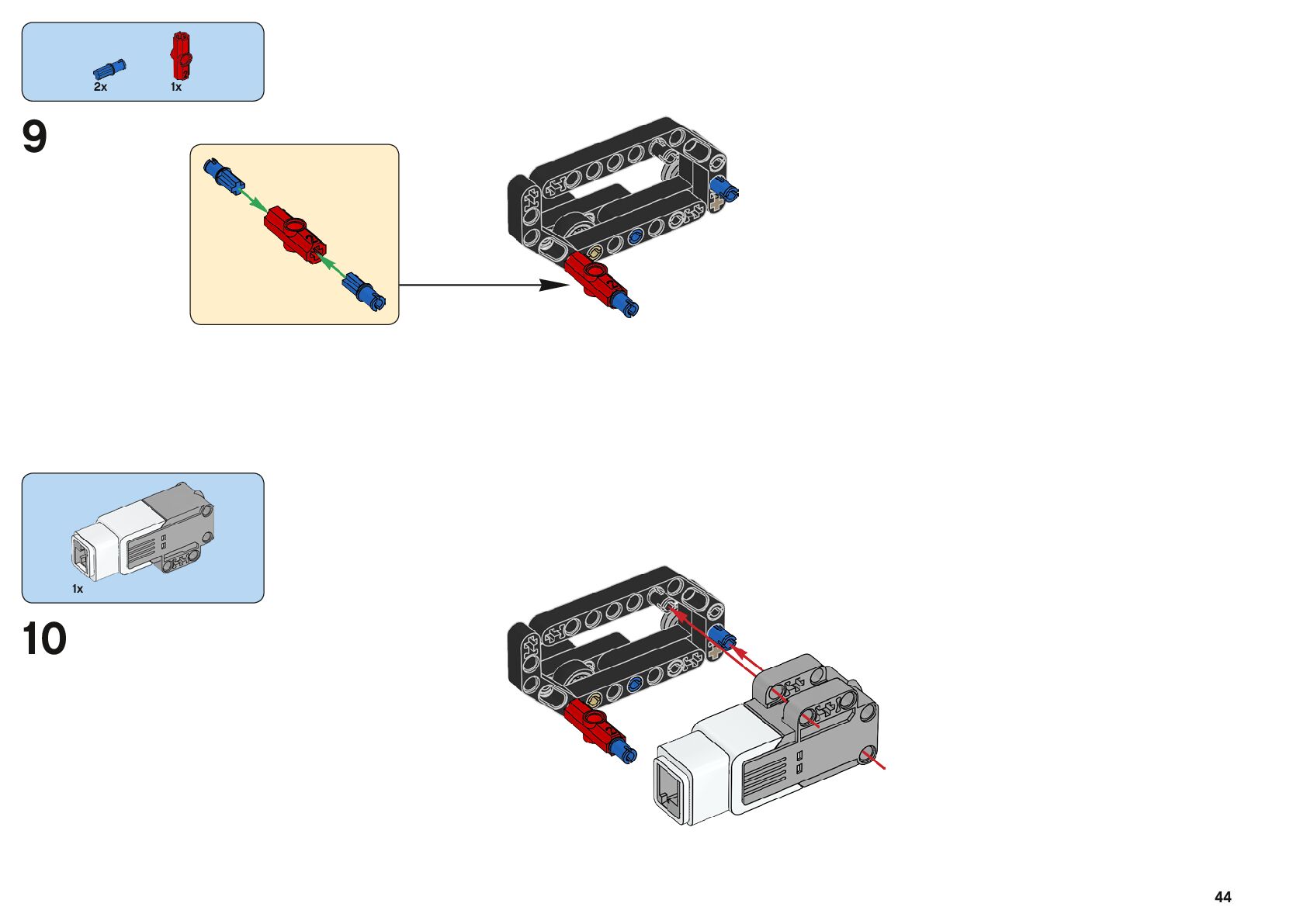 2x 1x

9

1x

10

44