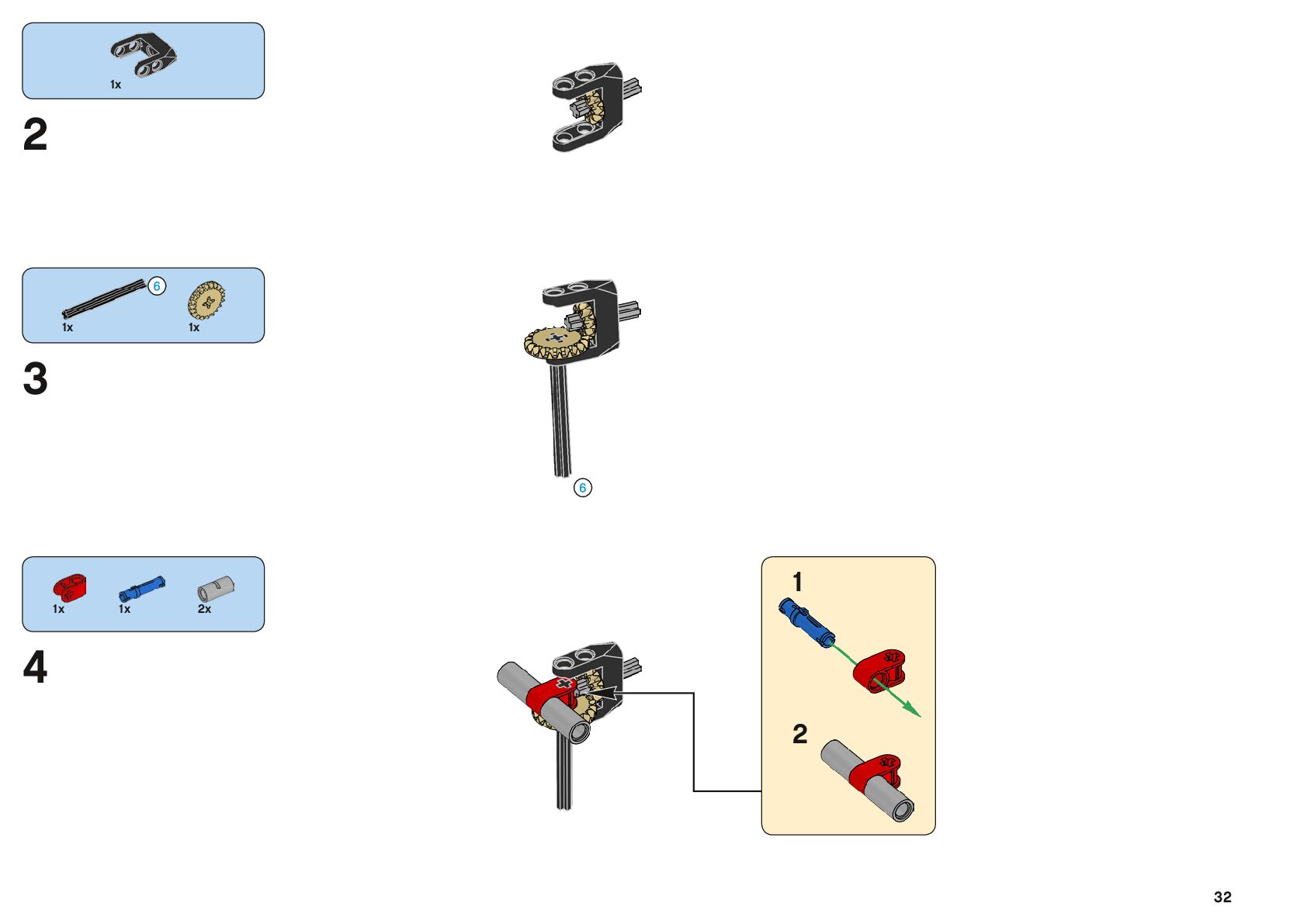 1x

2

6

1x 1x

3

6

1x 1x 2x

4

1

2

32