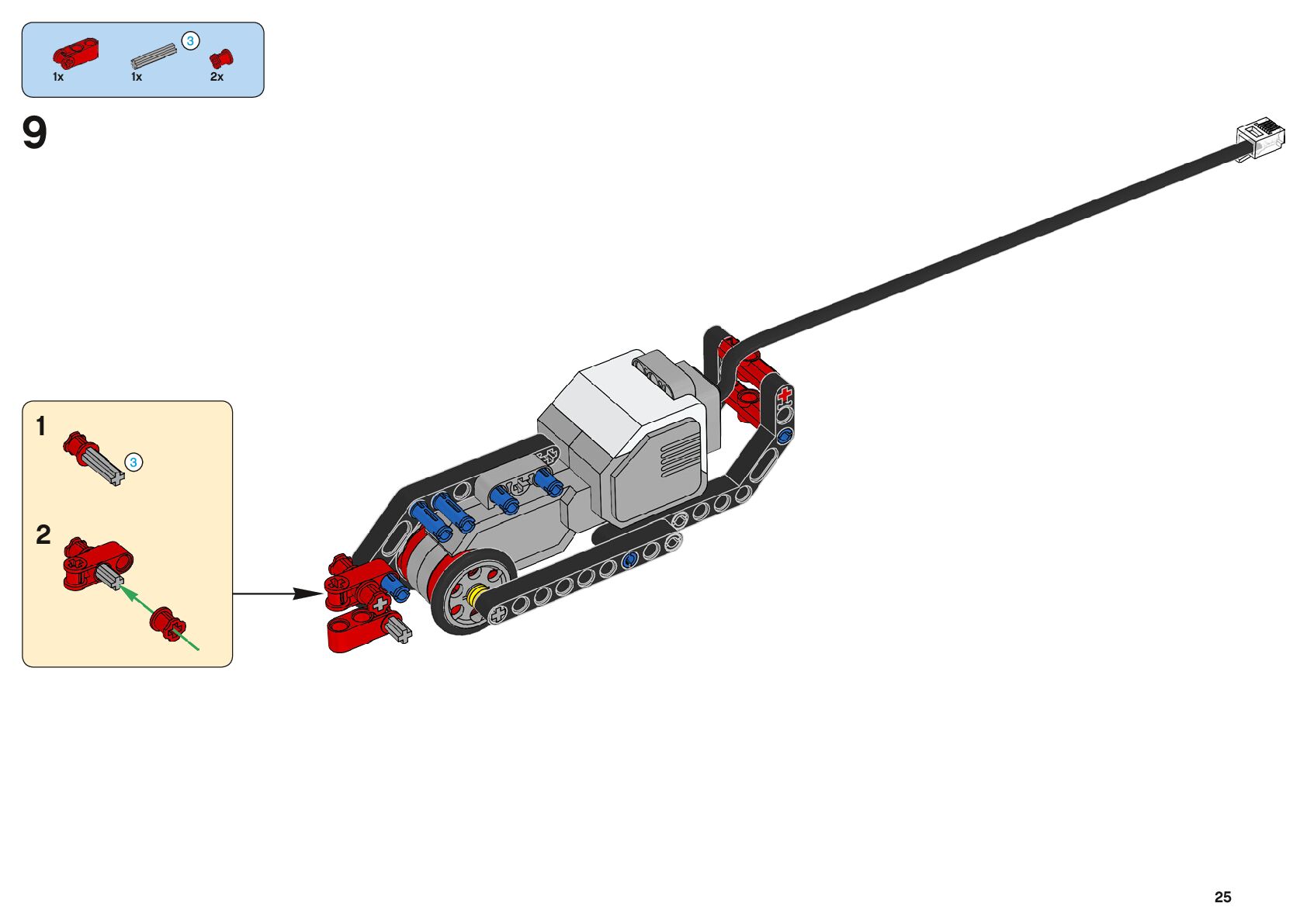 3

1x 1x 2x

9

1

3

2

25